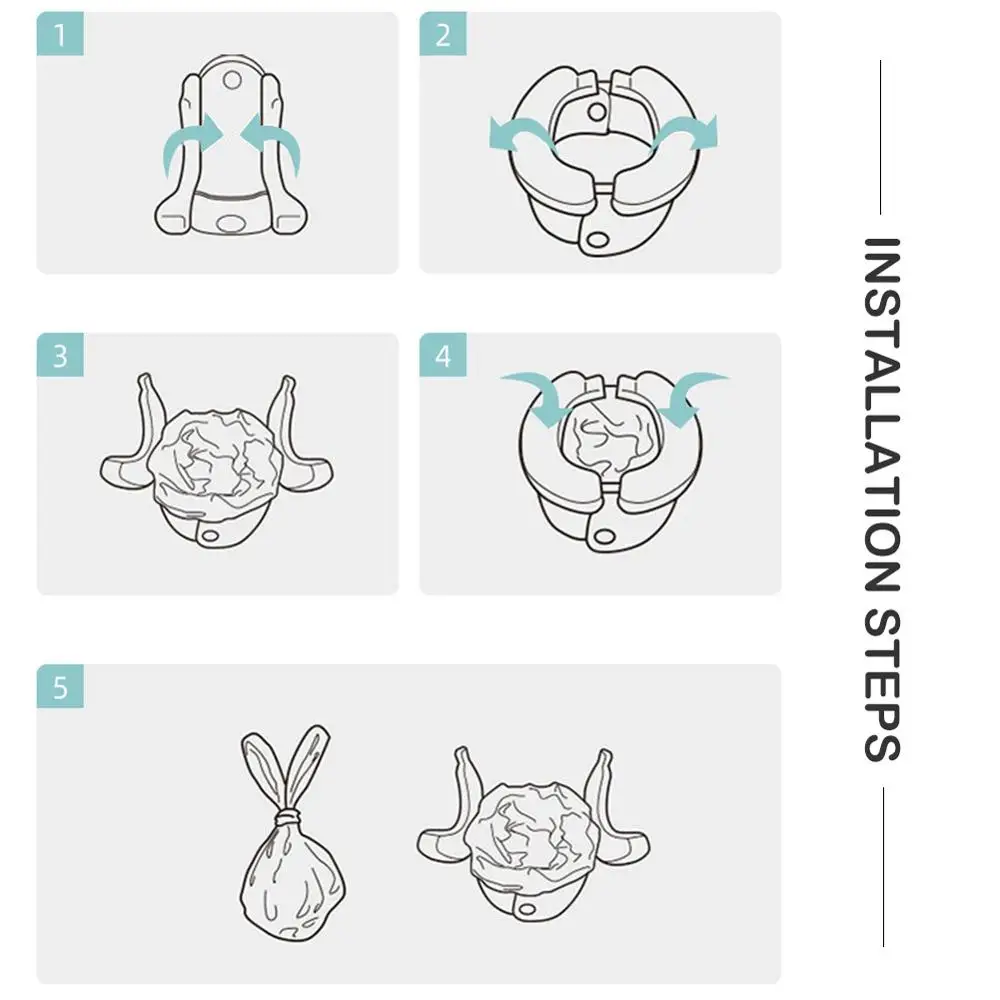 1

2

3

4

5

INSTALLATION STEPS