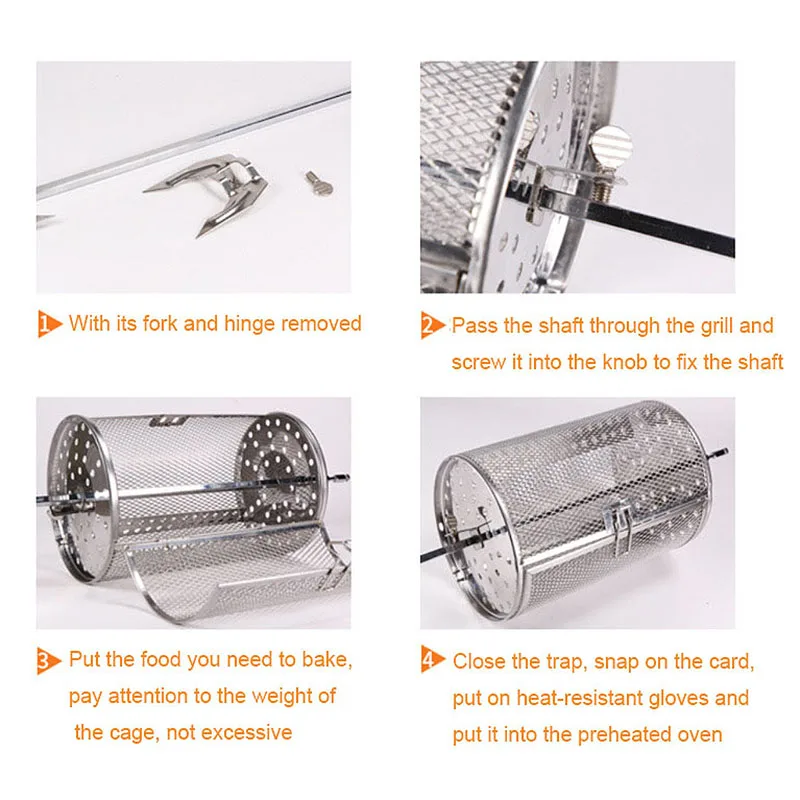 1 With its fork and hinge removed

2 Pass the shaft through the grill and screw it into the knob to fix the shaft

3 Put the food you need to bake, pay attention to the weight of the cage, not excessive

4 Close the trap, snap on the card, put on heat-resistant gloves and put it into the preheated oven