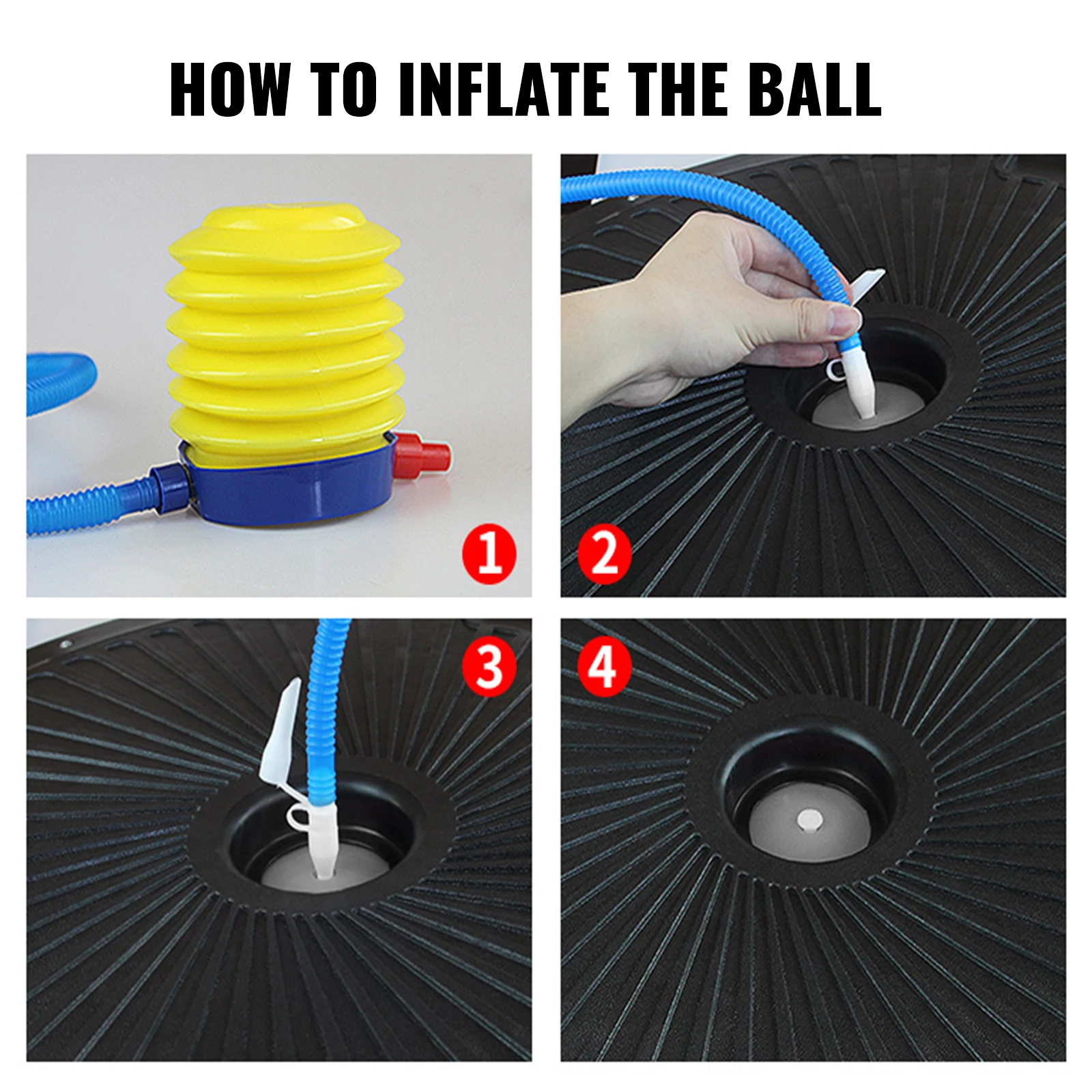 HOW TO INFLATE THE BALL

1

2

3

4