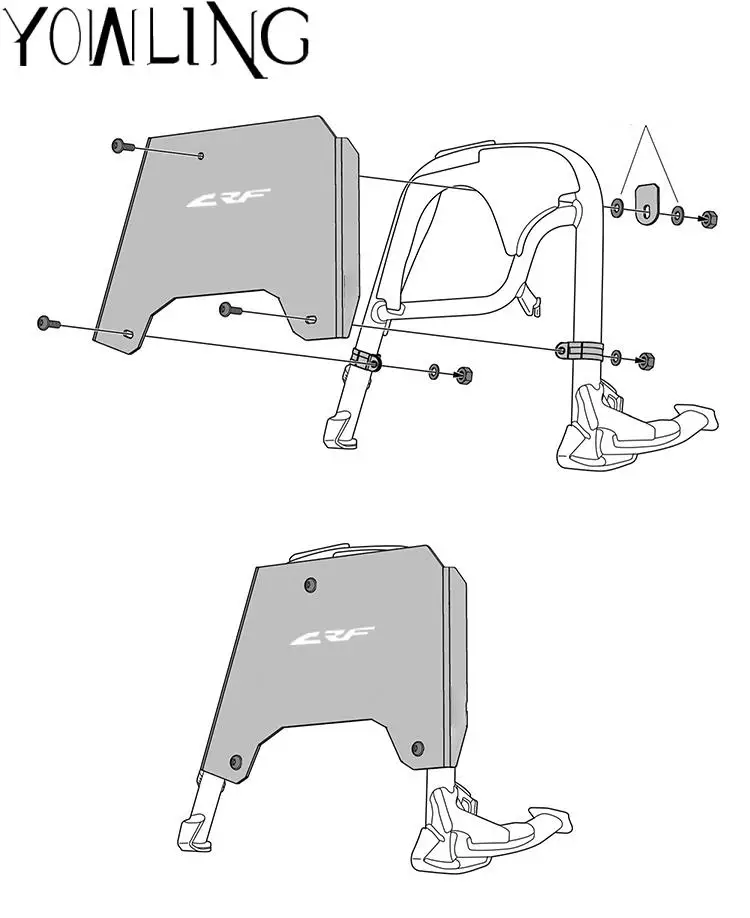 YOWLING

CRF

CRF