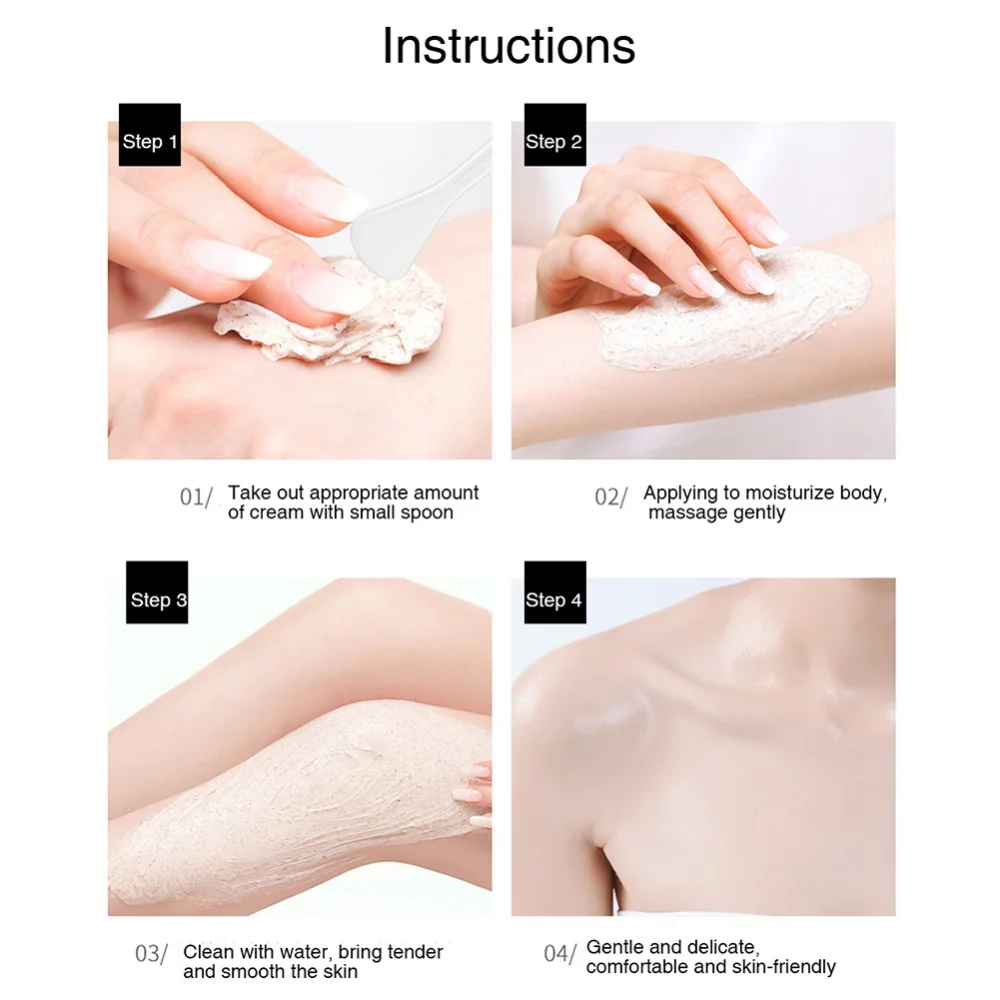 Instructions

Step 1

01/ Take out appropriate amount of cream with small spoon

Step 2

02/ Applying to moisturize body, massage gently

Step 3

03/ Clean with water, bring tender and smooth the skin

Step 4

04/ Gentle and delicate, comfortable and skin-friendly