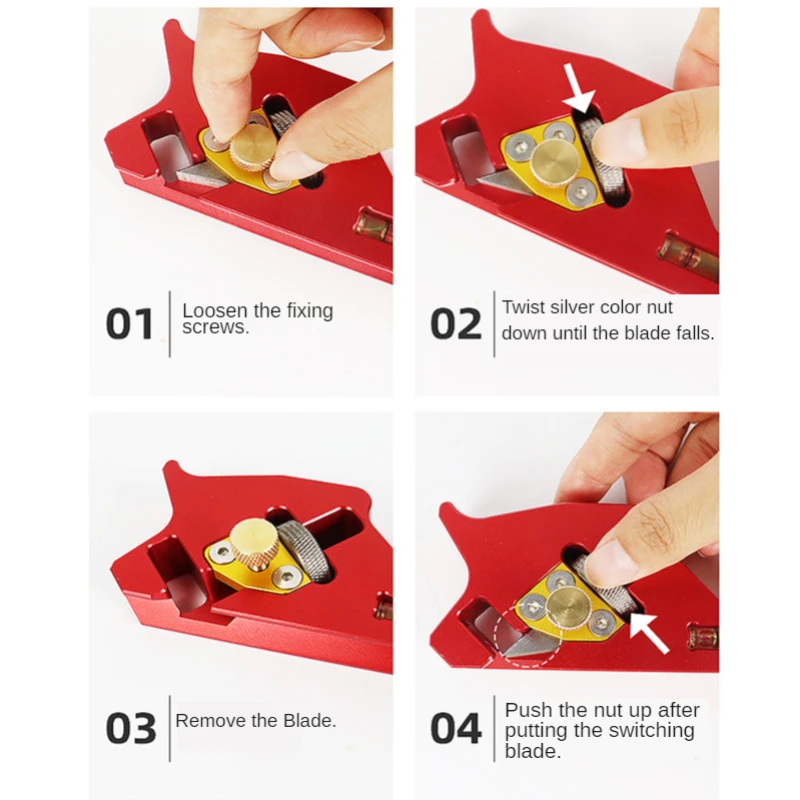 01 Loosen the fixing screws.

02 Twist silver color nut down until the blade falls.

03 Remove the Blade.

04 Push the nut up after putting the switching blade.