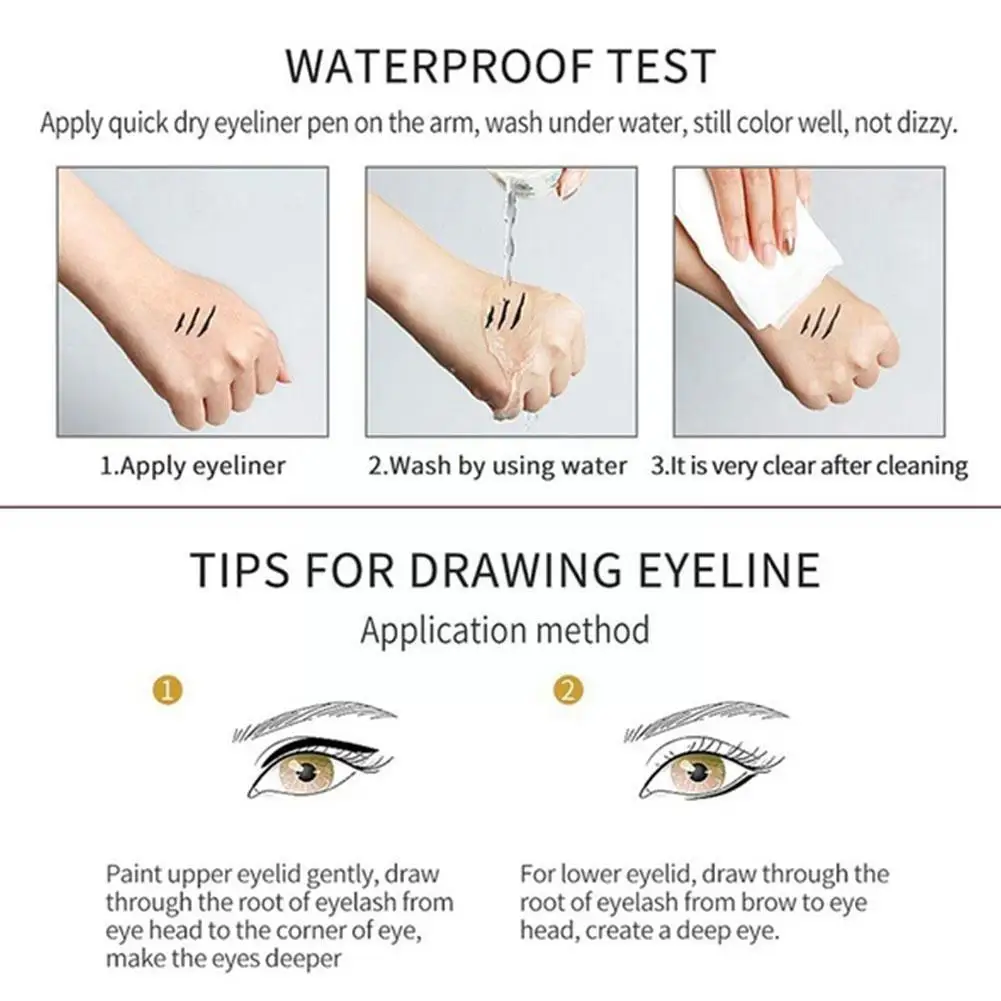 WATERPROOF TEST

Apply quick dry eyeliner pen on the arm, wash under water, still color well, not dizzy.

1.Apply eyeliner

2.Wash by using water

3.It is very clear after cleaning

TIPS FOR DRAWING EYELINE

Application method

1

Paint upper eyelid gently, draw through the root of eyelash from eye head to the corner of eye, make the eyes deeper

2

For lower eyelid, draw through the root of eyelash from brow to eye head, create a deep eye.