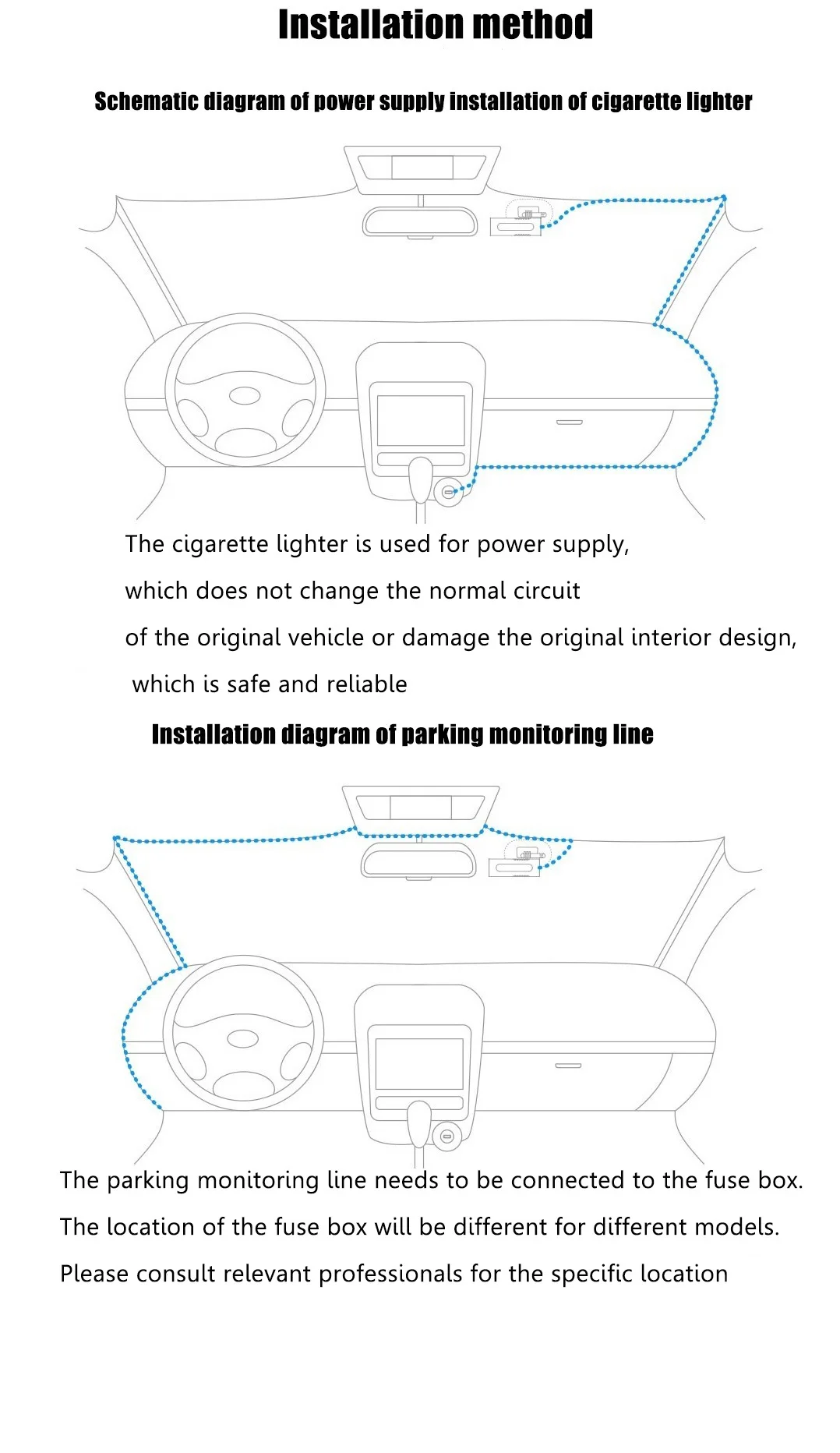 Installation method

Schematic diagram of power supply installation of cigarette lighter

The cigarette lighter is used for power supply, which does not change the normal circuit of the original vehicle or damage the original interior design, which is safe and reliable

Installation diagram of parking monitoring line

The parking monitoring line needs to be connected to the fuse box. The location of the fuse box will be different for different models. Please consult relevant professionals for the specific location