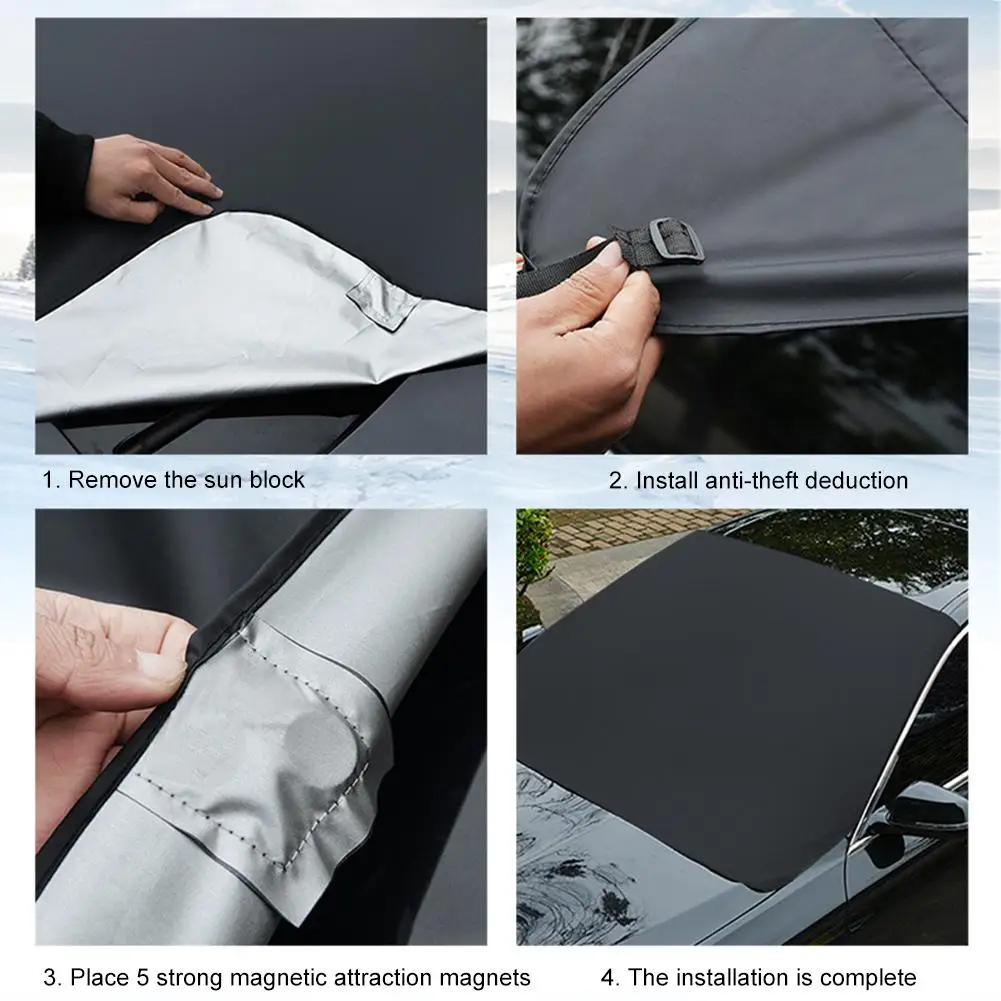 1. Remove the sun block

2. Install anti-theft deduction

3. Place 5 strong magnetic attraction magnets

4. The installation is complete