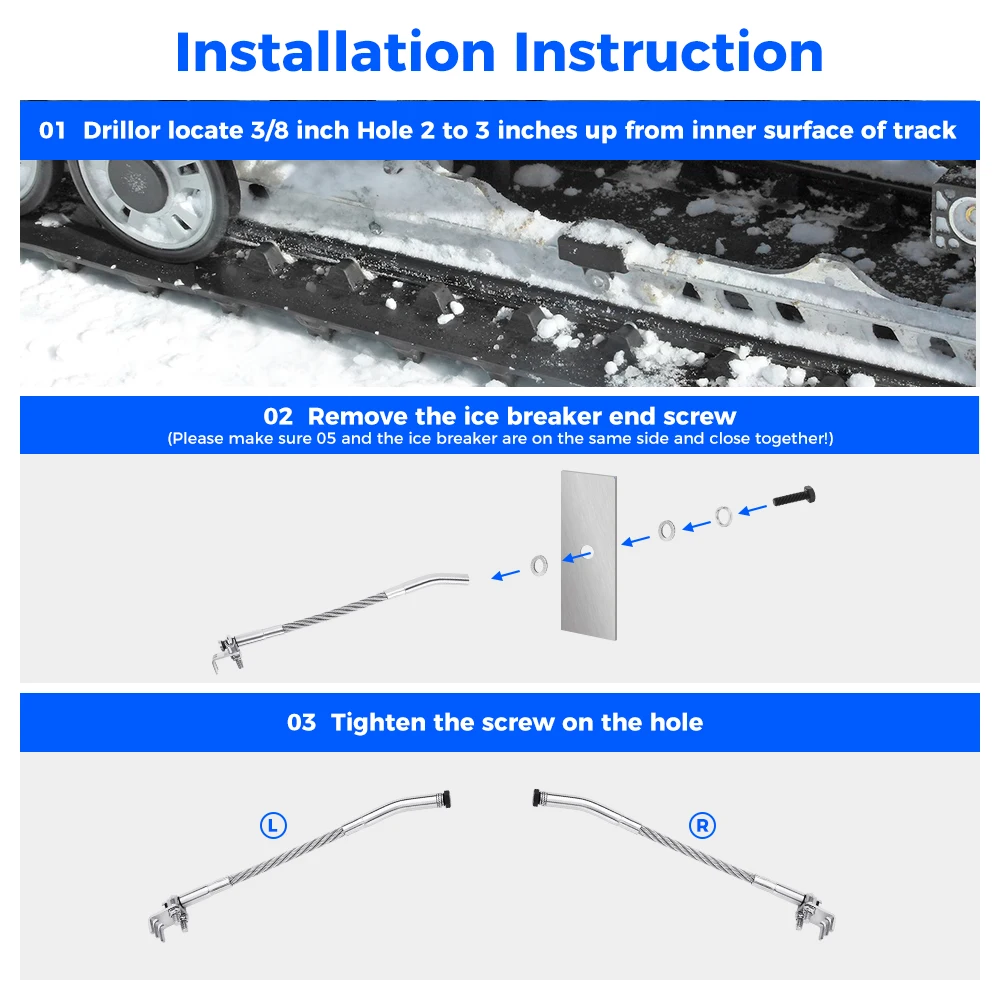 Installation Instruction

01 Drillor locate 3/8 inch Hole 2 to 3 inches up from inner surface of track

02 Remove the ice breaker end screw
(Please make sure 05 and the ice breaker are on the same side and close together!)

03 Tighten the screw on the hole

L

R