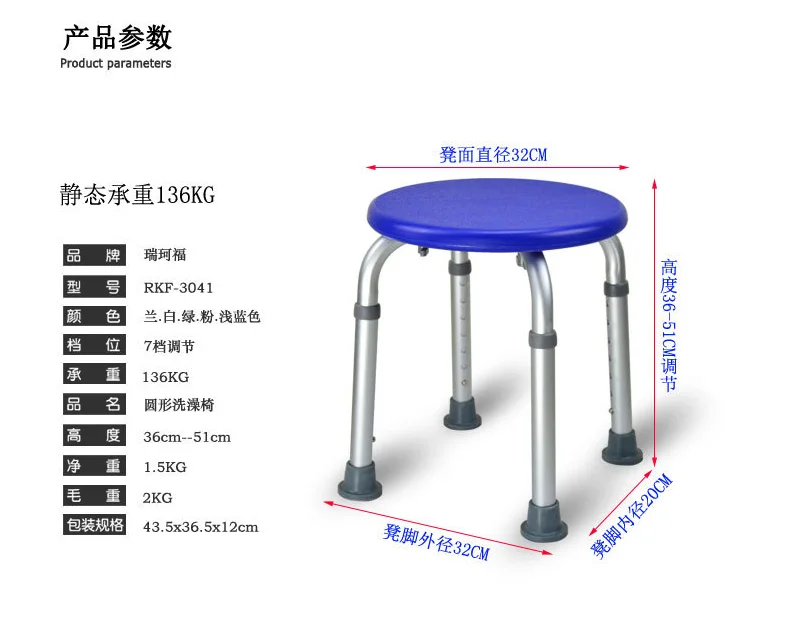 产品参数
Product parameters

静态承重136KG

| 品牌 | 瑞珂福 |
|---|---|
| 型号 | RKF-3041 |
| 颜色 | 兰.白.绿.粉.浅蓝色 |
| 档位 | 7档调节 |
| 承重 | 136KG |
| 品名 | 圆形洗澡椅 |
| 高度 | 36cm--51cm |
| 净重 | 1.5KG |
| 毛重 | 2KG |
| 包装规格 | 43.5x36.5x12cm |

凳面直径32CM

高度36-51CM调节

凳脚外径32CM

凳脚内径20CM