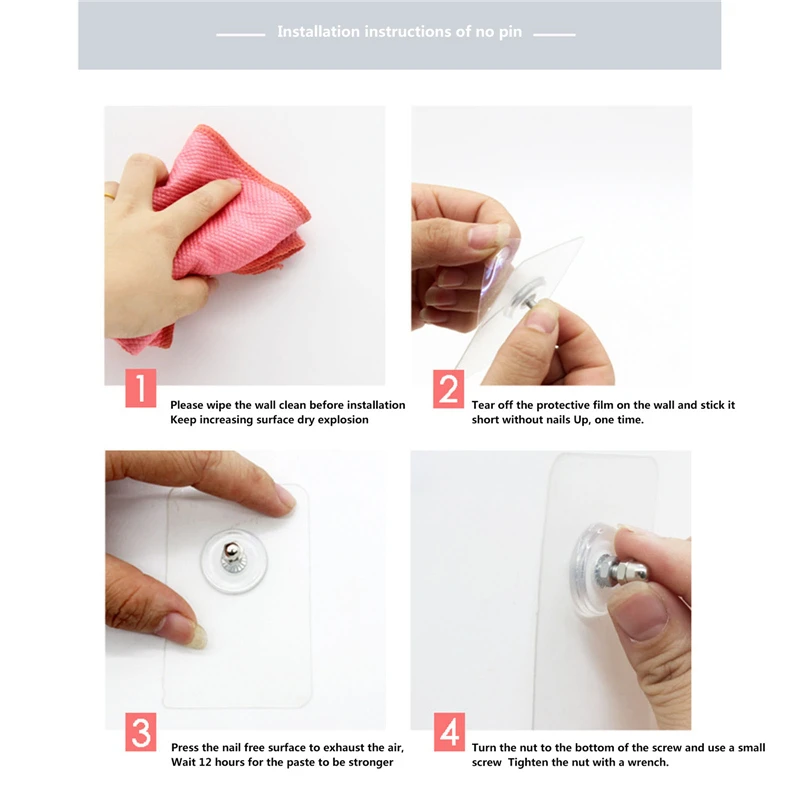 Installation instructions of no pin

1
Please wipe the wall clean before installation
Keep increasing surface dry explosion

2
Tear off the protective film on the wall and stick it short without nails Up, one time.

3
Press the nail free surface to exhaust the air, Wait 12 hours for the paste to be stronger

4
Turn the nut to the bottom of the screw and use a small screw Tighten the nut with a wrench.