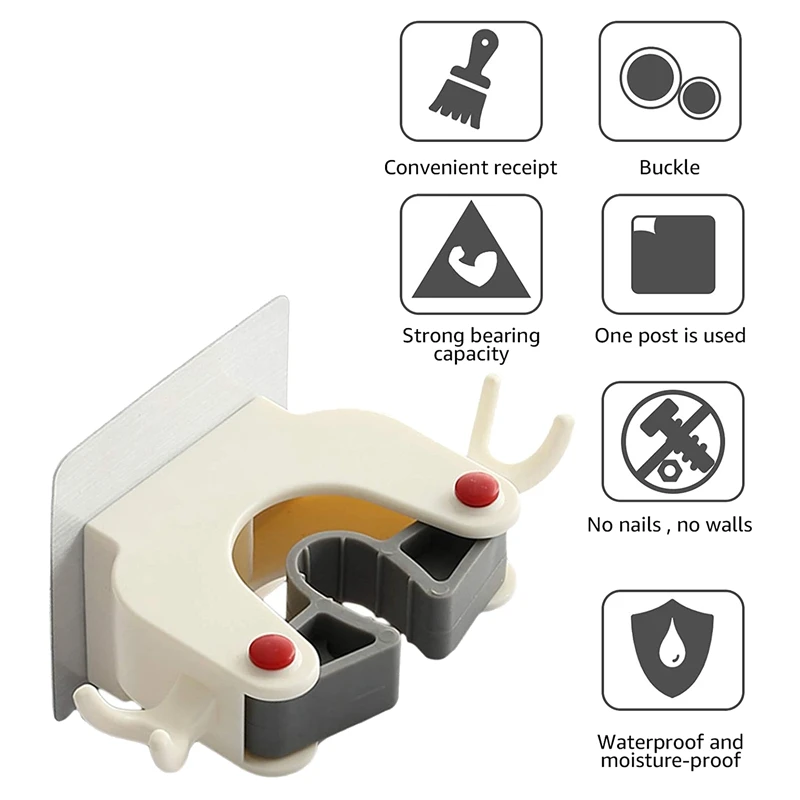 Convenient receipt

Buckle

Strong bearing capacity

One post is used

No nails , no walls

Waterproof and moisture-proof