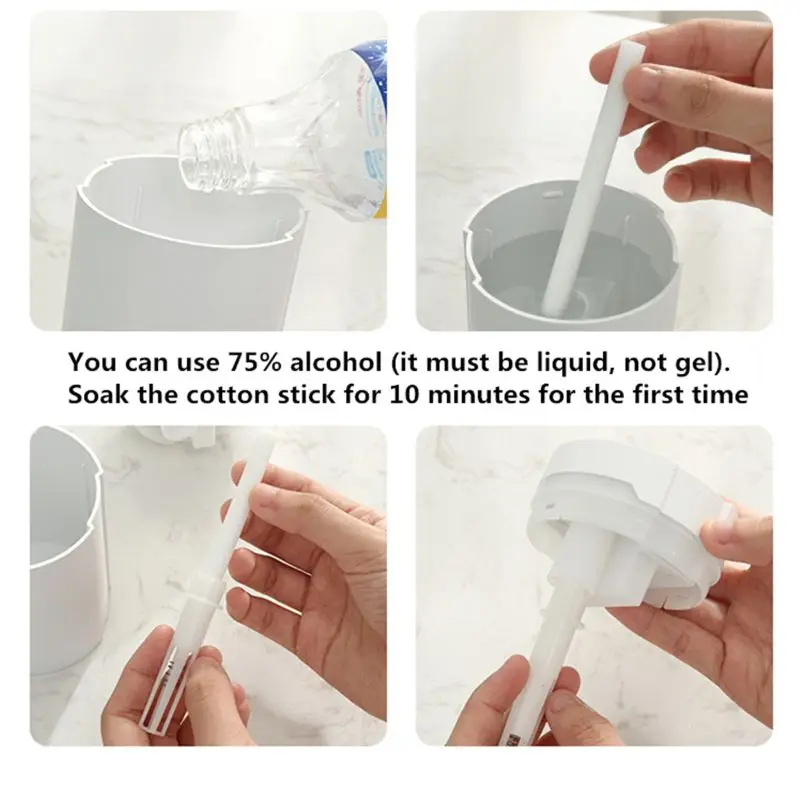 You can use 75% alcohol (it must be liquid, not gel).
Soak the cotton stick for 10 minutes for the first time