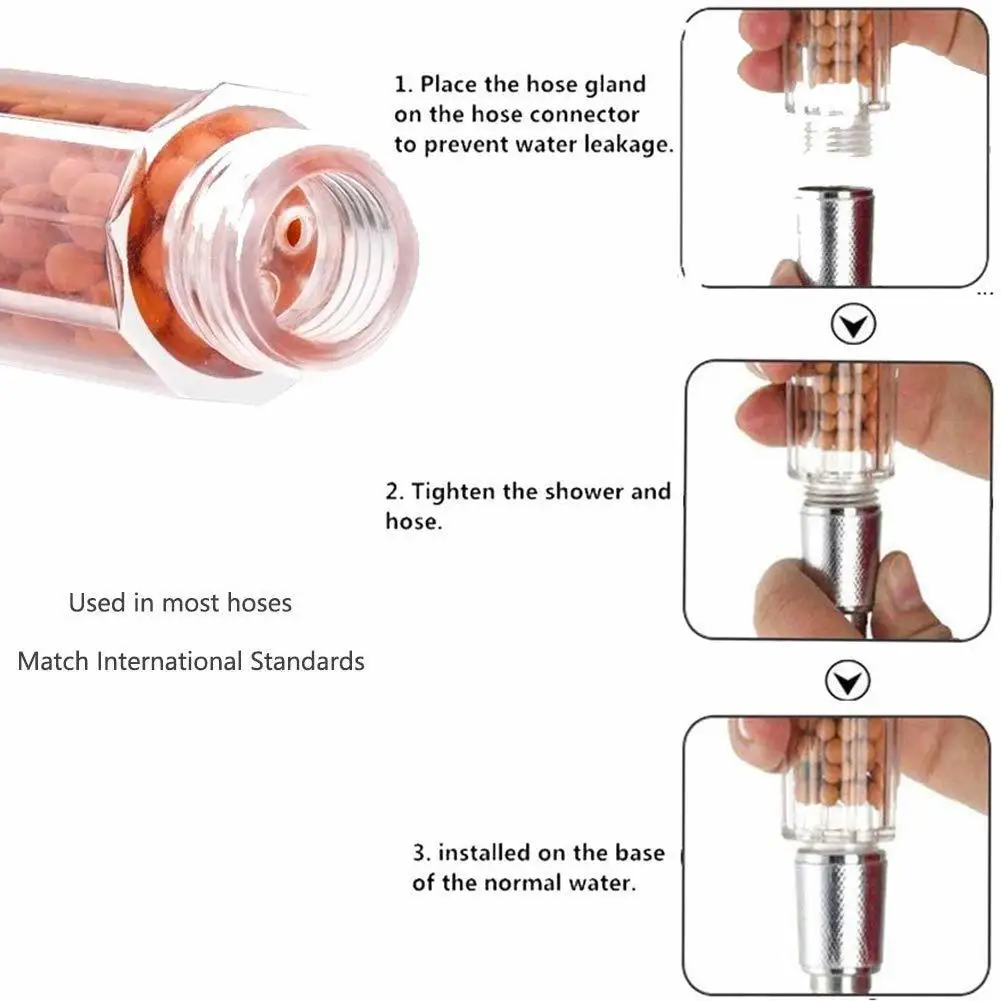 1. Place the hose gland on the hose connector to prevent water leakage.

2. Tighten the shower and hose.

Used in most hoses

Match International Standards

3. installed on the base of the normal water.