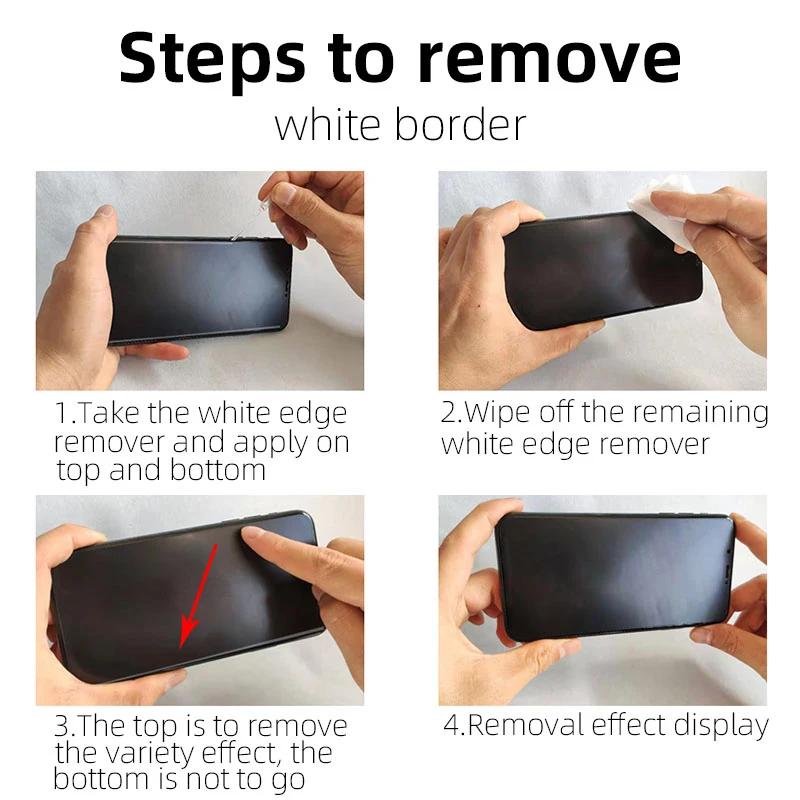 Steps to remove
white border

1.Take the white edge remover and apply on top and bottom

2.Wipe off the remaining white edge remover

3.The top is to remove the variety effect, the bottom is not to go

4.Removal effect display