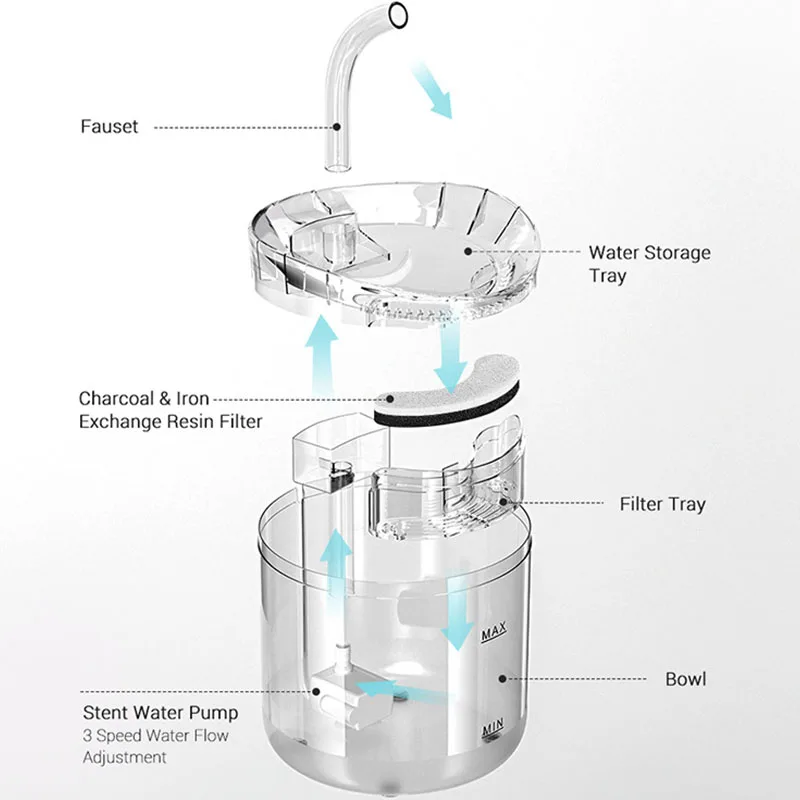 Fauset

Water Storage Tray

Charcoal & Iron Exchange Resin Filter

Filter Tray

MAX

Bowl

Stent Water Pump
3 Speed Water Flow Adjustment

MIN