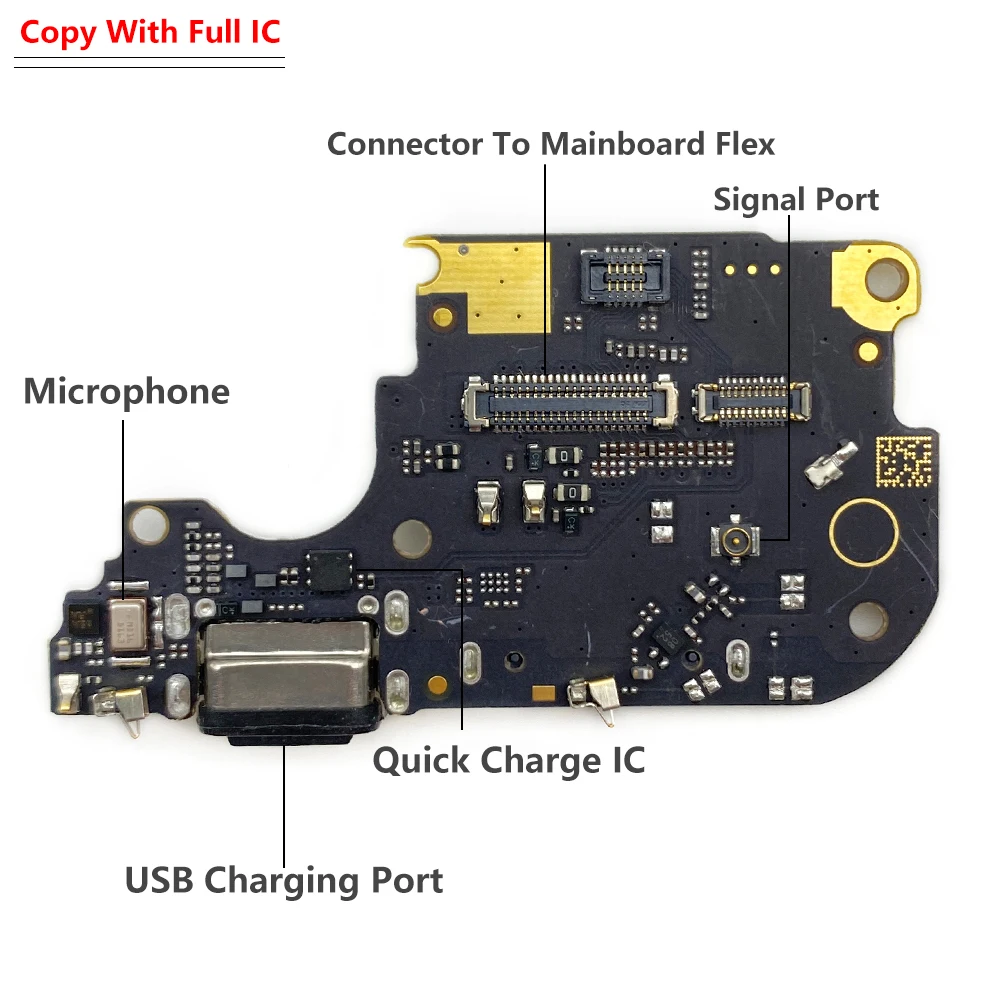 Copy With Full IC

Connector To Mainboard Flex

Signal Port

Microphone

Quick Charge IC

USB Charging Port