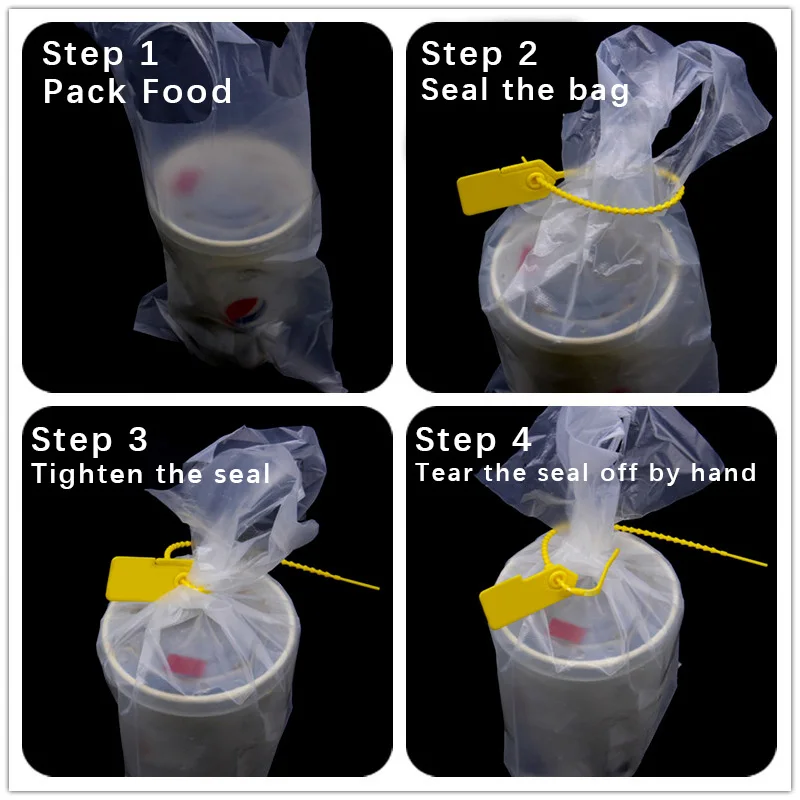 Step 1
Pack Food

Step 2
Seal the bag

Step 3
Tighten the seal

Step 4
Tear the seal off by hand