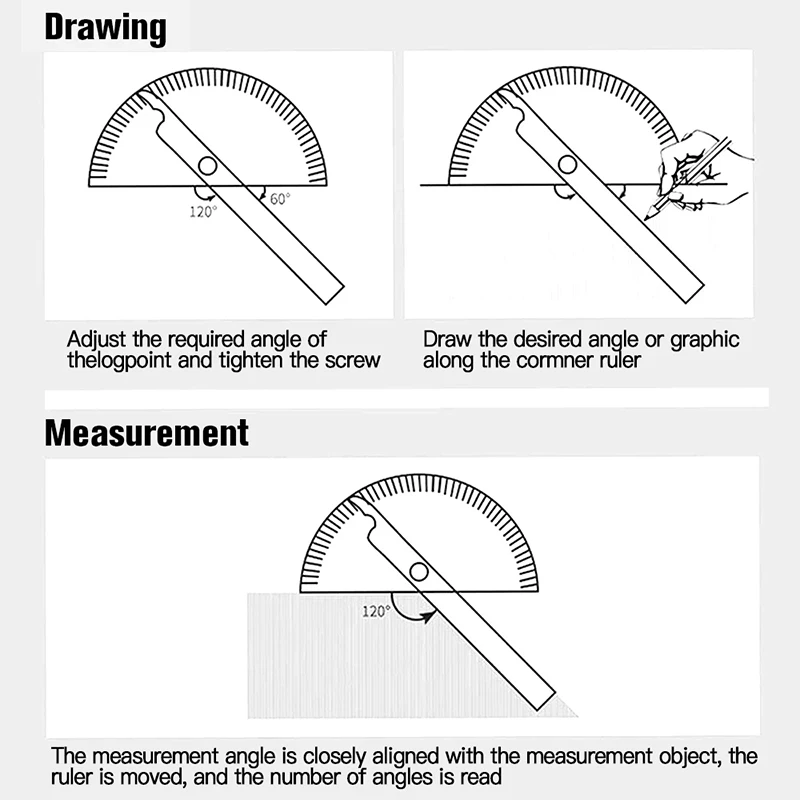 Drawing

120°
60°

Adjust the required angle of thelogpoint and tighten the screw

Draw the desired angle or graphic along the cormner ruler

Measurement

120°

The measurement angle is closely aligned with the measurement object, the ruler is moved, and the number of angles is read