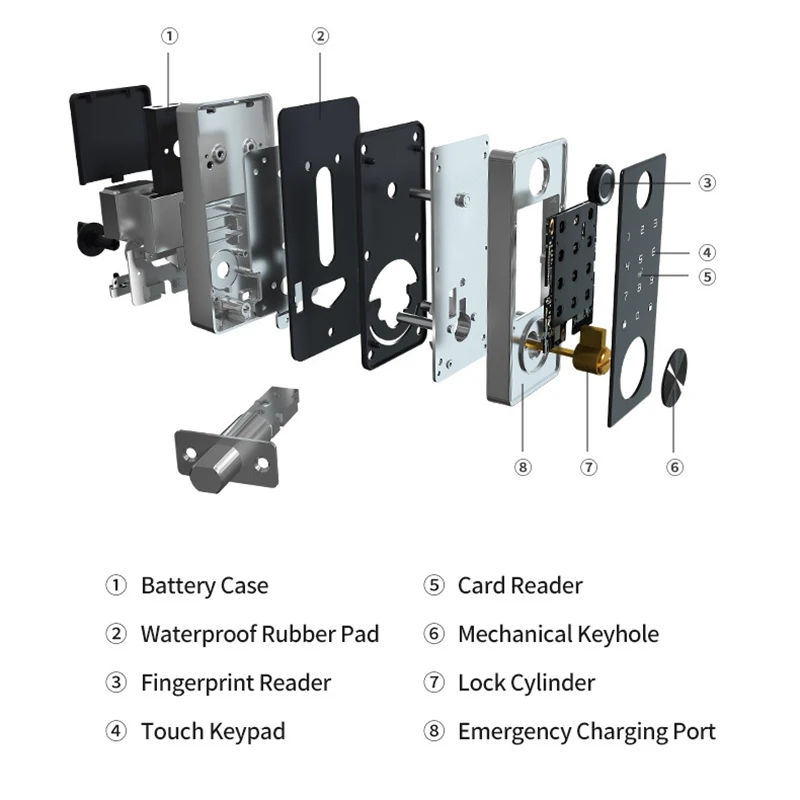 ①
②
③
④
⑤
⑧
⑦
⑥

① Battery Case
② Waterproof Rubber Pad
③ Fingerprint Reader
④ Touch Keypad

⑤ Card Reader
⑥ Mechanical Keyhole
⑦ Lock Cylinder
⑧ Emergency Charging Port