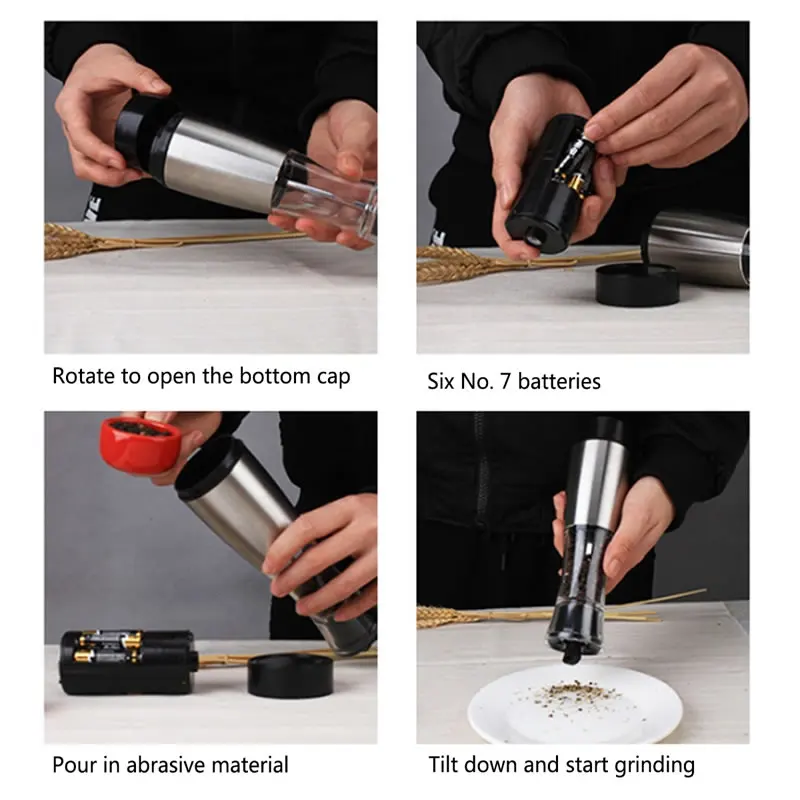 Rotate to open the bottom cap

Six No. 7 batteries

Pour in abrasive material

Tilt down and start grinding