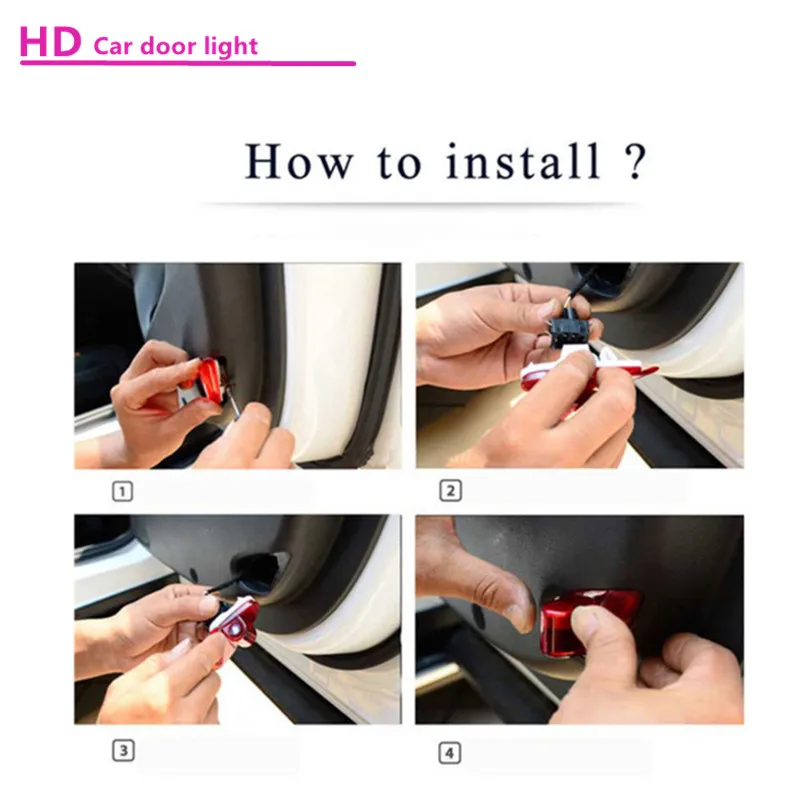 HD Car door light

How to install ?

1

2

3

4