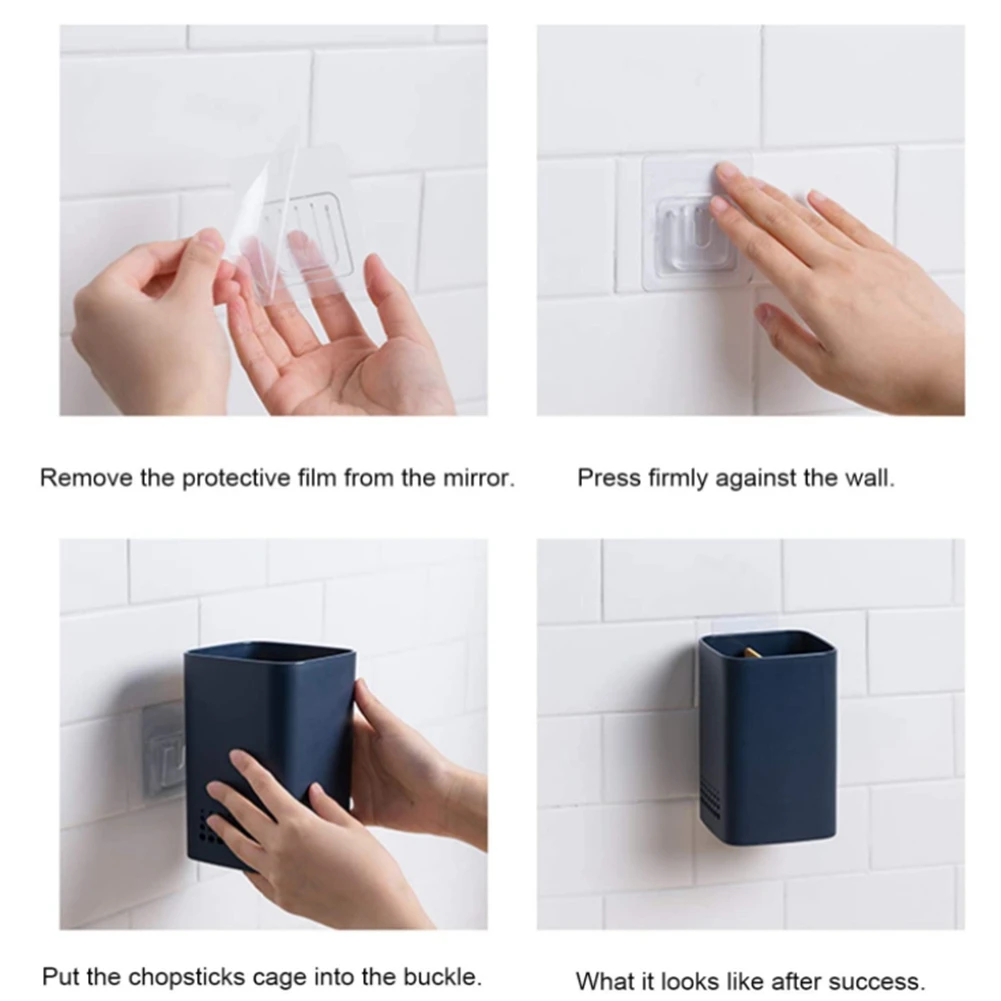 Remove the protective film from the mirror.

Press firmly against the wall.

Put the chopsticks cage into the buckle.

What it looks like after success.