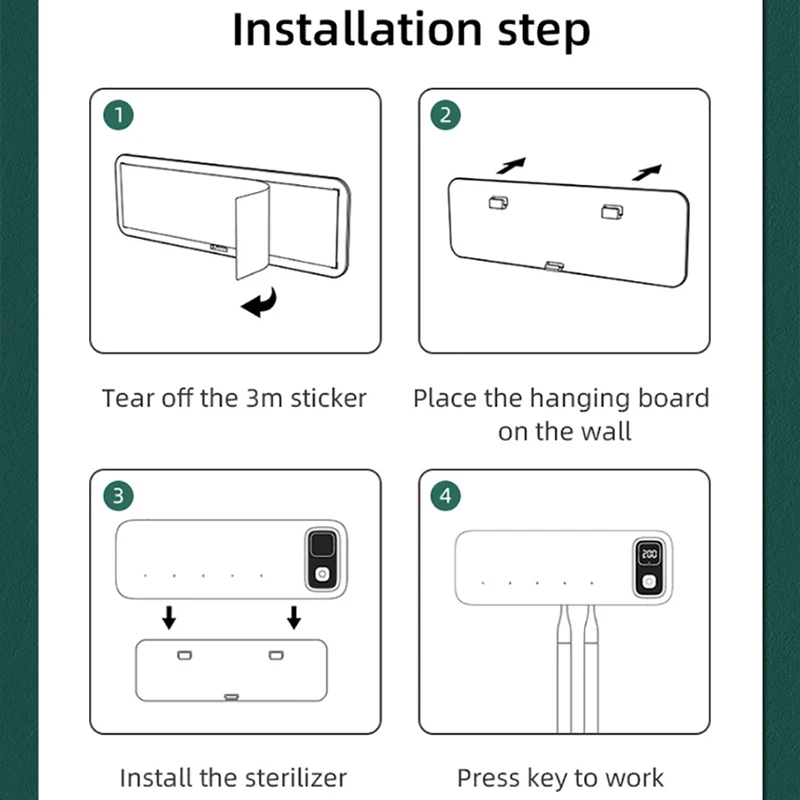 Installation step

1

Tear off the 3m sticker

2

Place the hanging board on the wall

3

Install the sterilizer

4

200

Press key to work