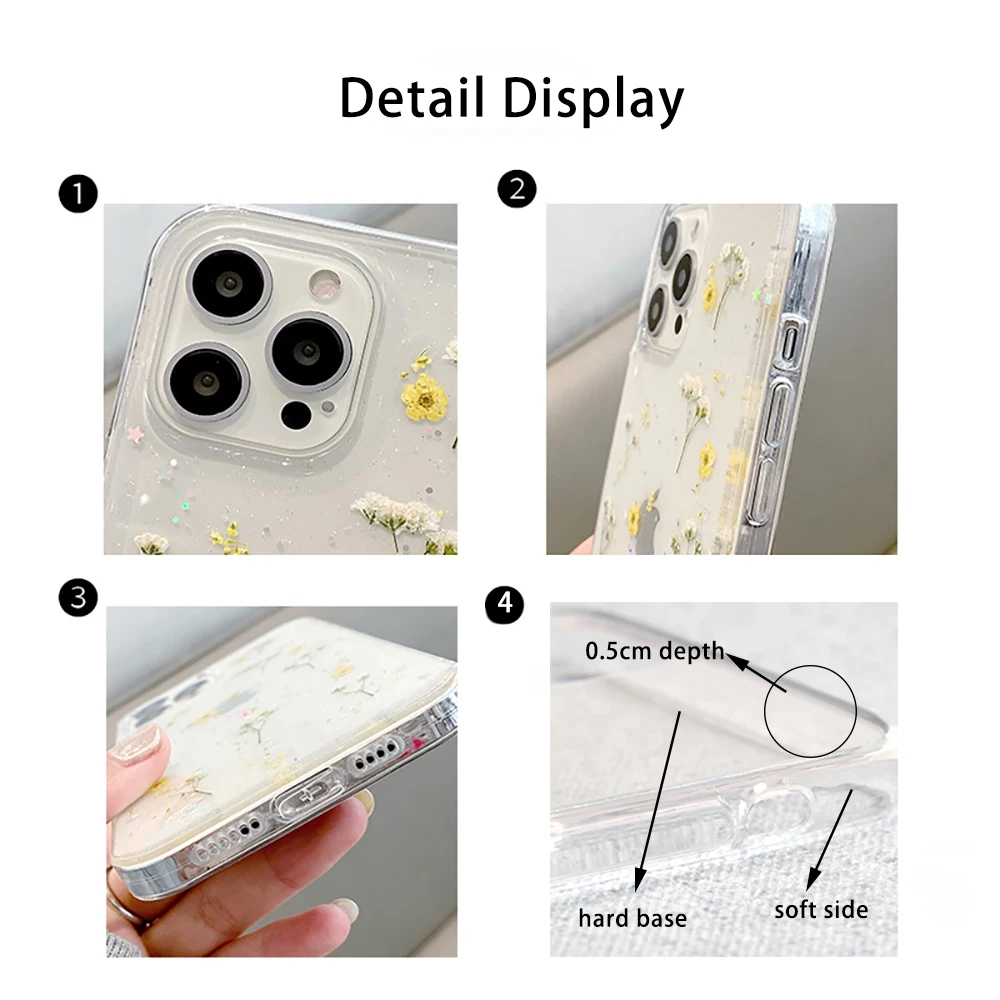 Detail Display

1

2

3

4

0.5cm depth

hard base

soft side