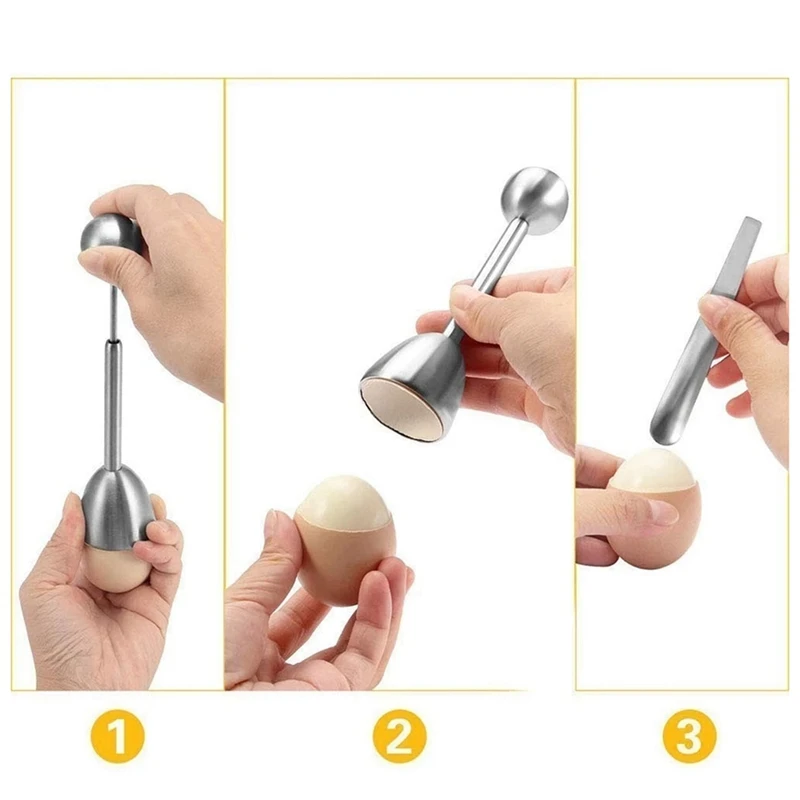 1

2

3