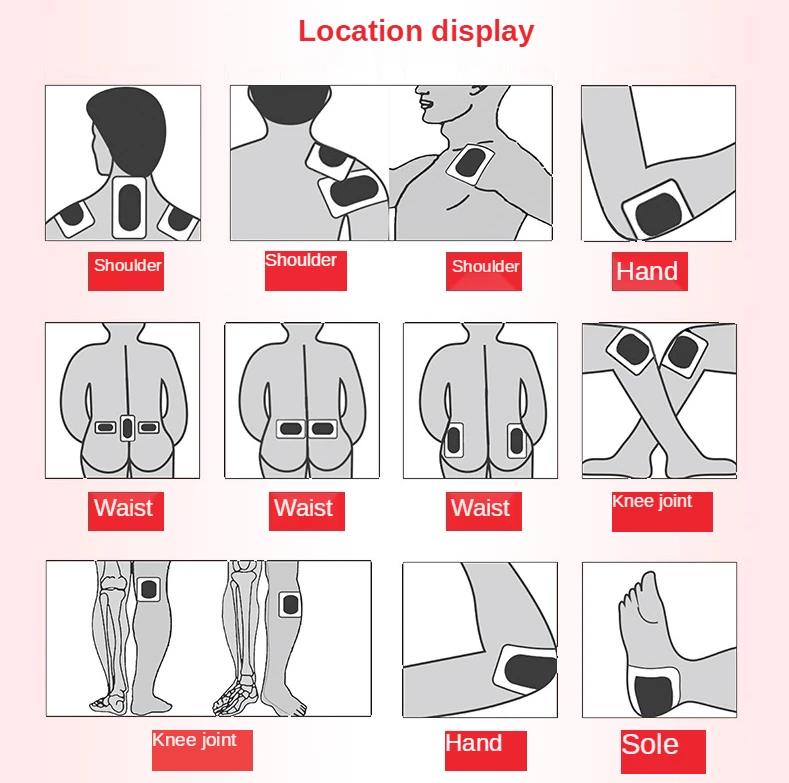 Location display

Shoulder

Shoulder

Shoulder

Hand

Waist

Waist

Waist

Knee joint

Knee joint

Hand

Sole