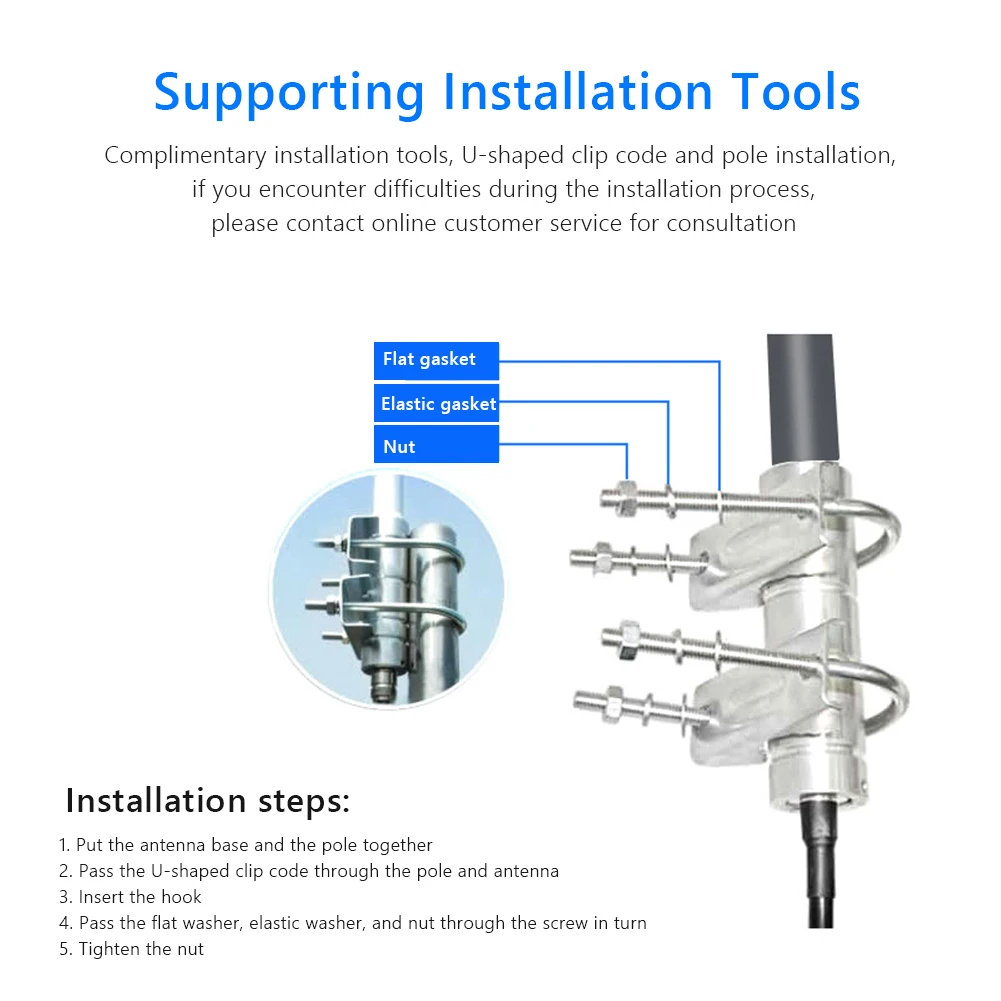 Supporting Installation Tools

Complimentary installation tools, U-shaped clip code and pole installation, if you encounter difficulties during the installation process, please contact online customer service for consultation

Flat gasket

Elastic gasket

Nut

Installation steps:

1. Put the antenna base and the pole together
2. Pass the U-shaped clip code through the pole and antenna
3. Insert the hook
4. Pass the flat washer, elastic washer, and nut through the screw in turn
5. Tighten the nut