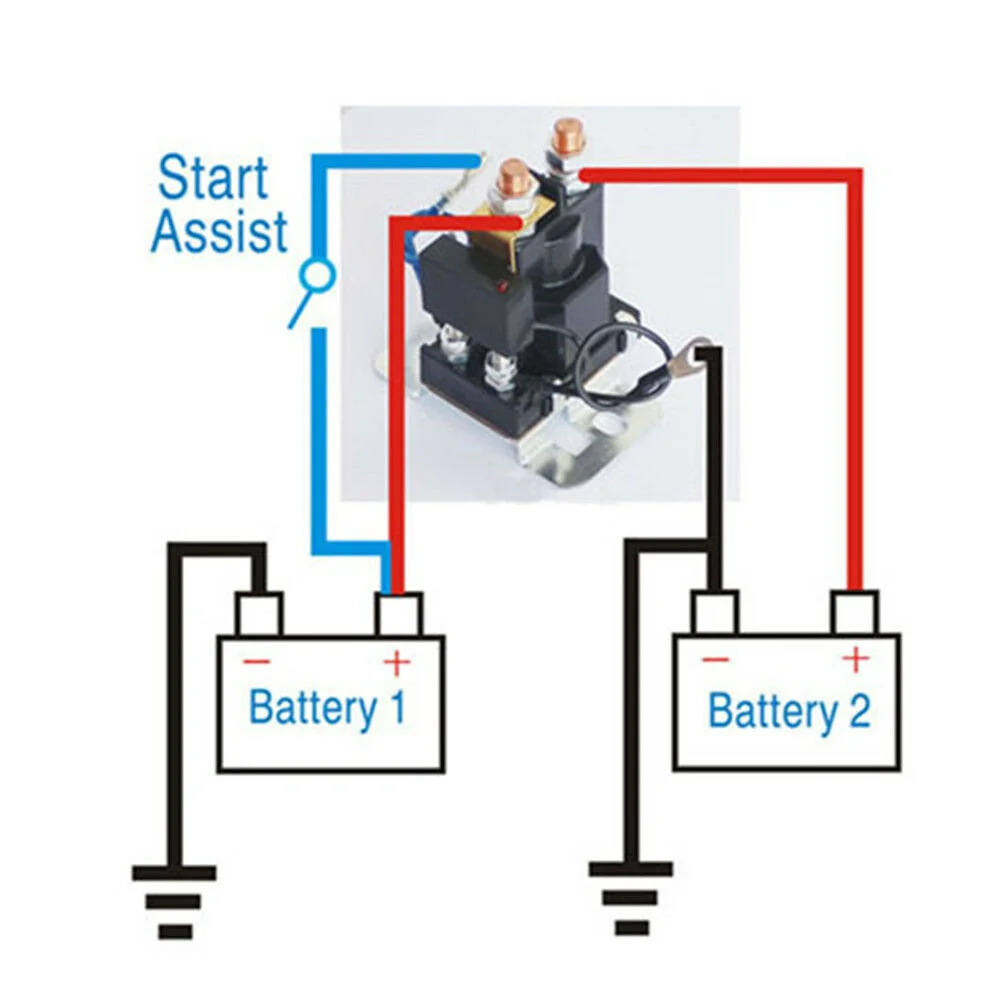 Start Assist

−
+
Battery 1

−
+
Battery 2