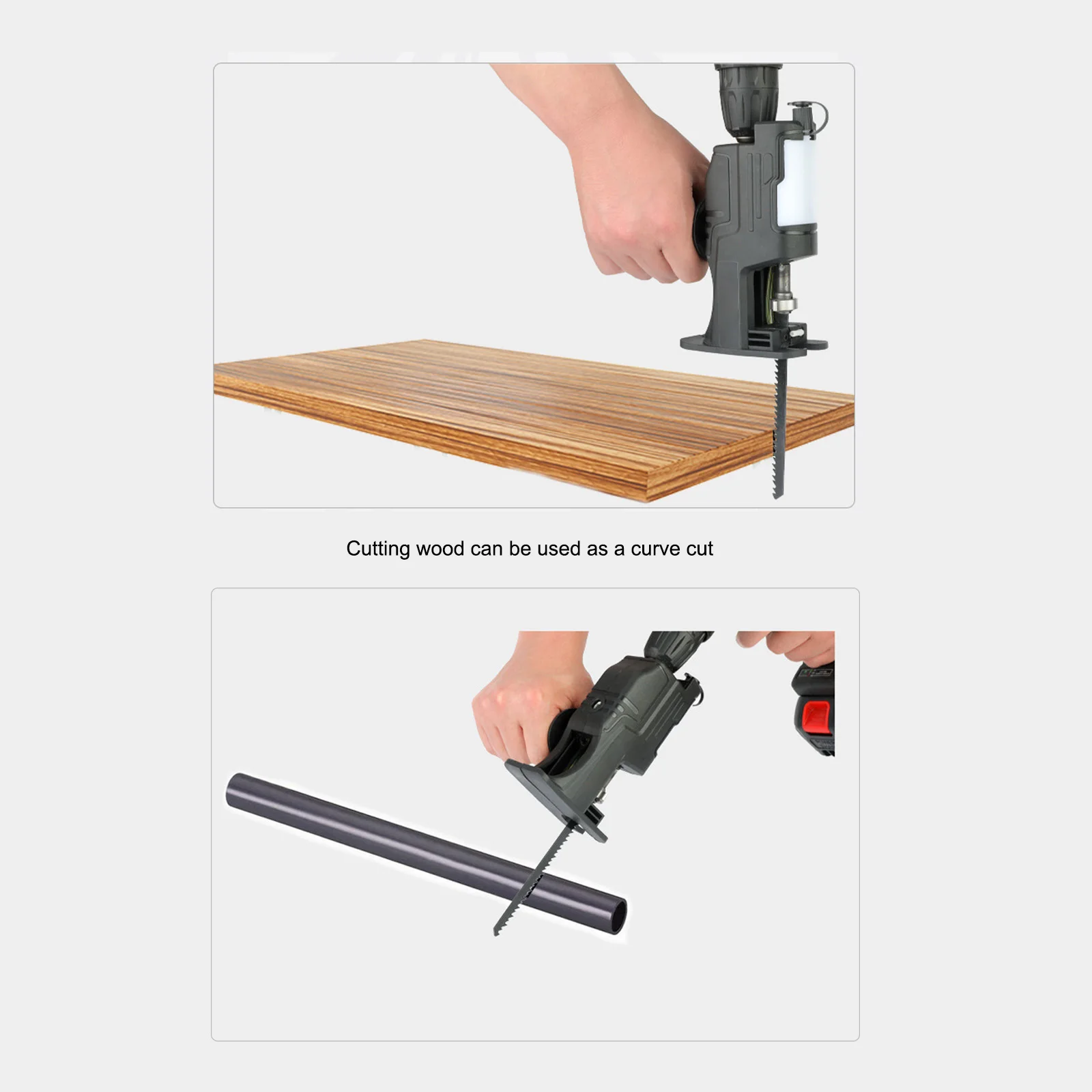 Cutting wood can be used as a curve cut