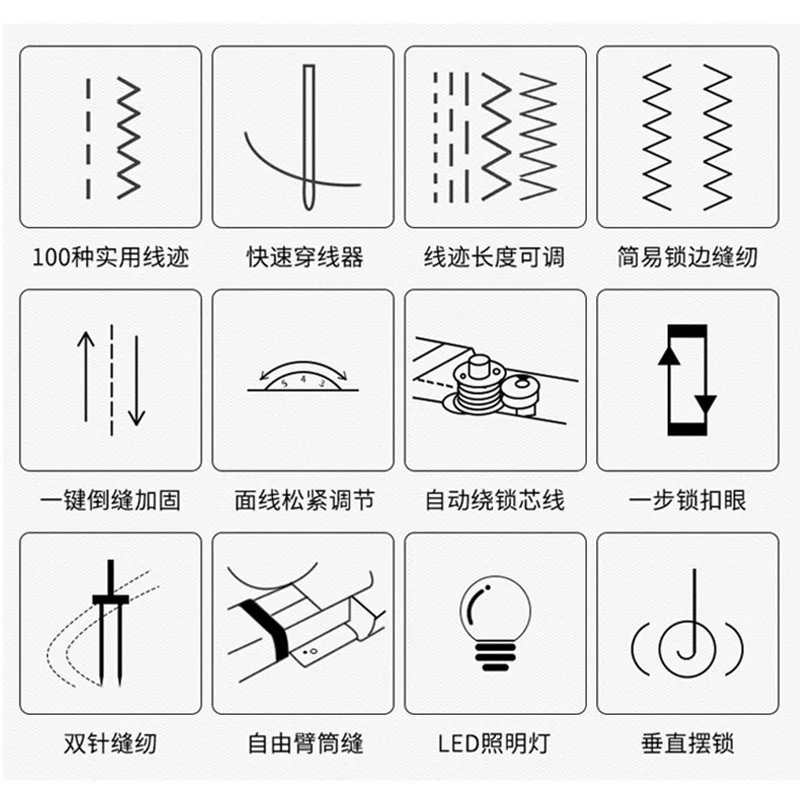 100种实用线迹

快速穿线器

线迹长度可调

简易锁边缝纫

一键倒缝加固

5 4 3

面线松紧调节

自动绕锁芯线

一步锁扣眼

双针缝纫

自由臂筒缝

LED照明灯

垂直摆锁