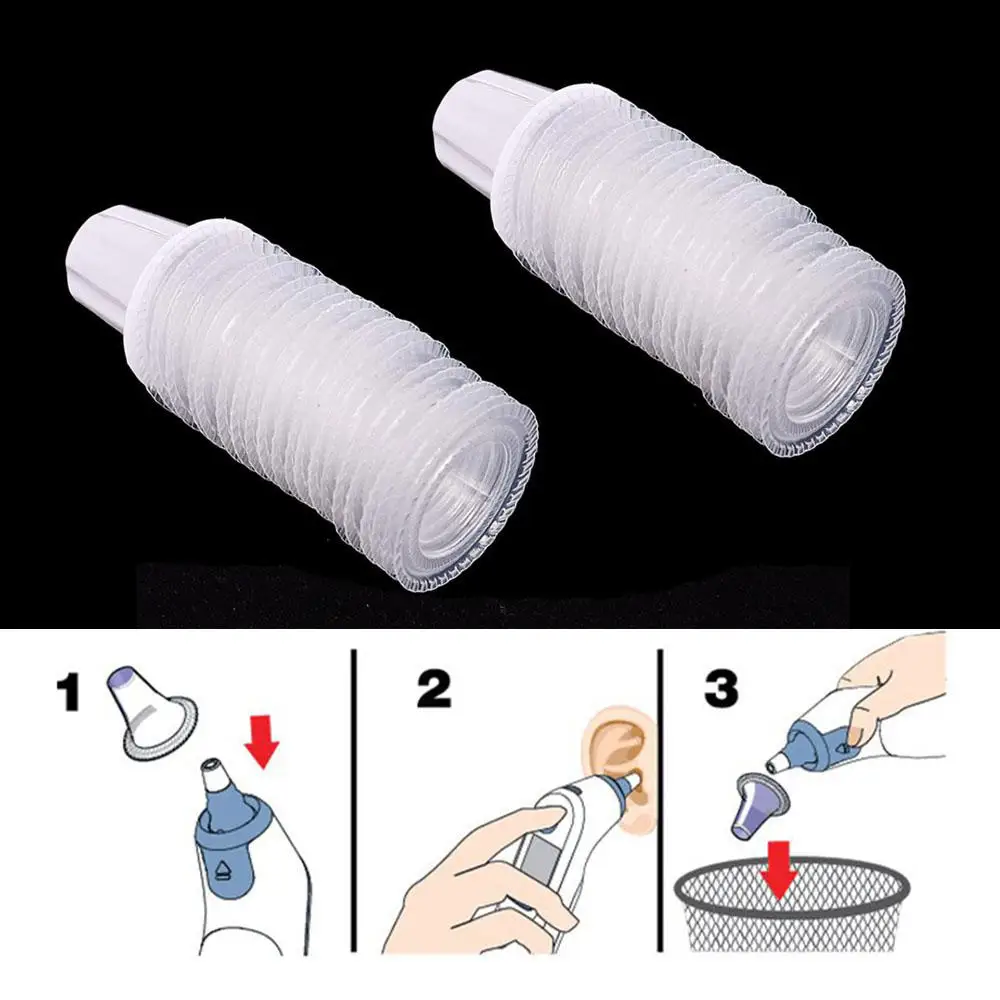 1

2

3