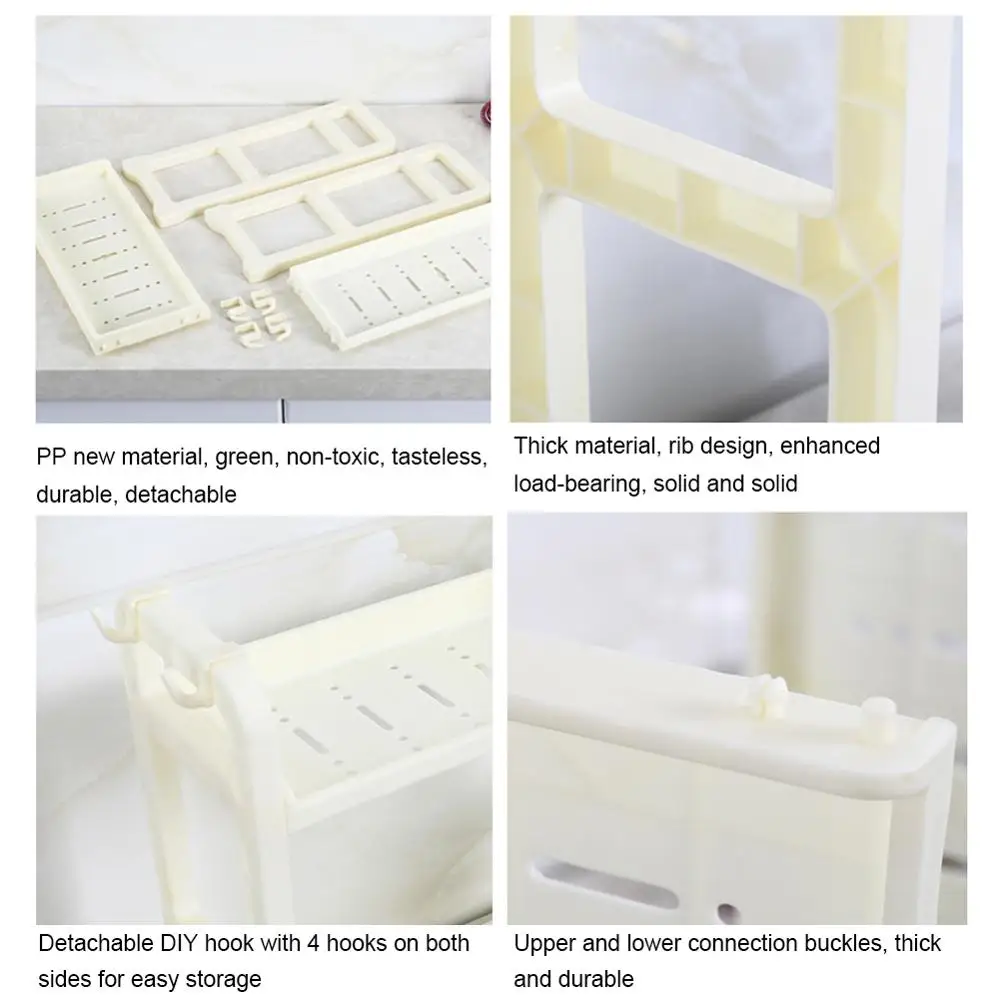 PP new material, green, non-toxic, tasteless, durable, detachable

Thick material, rib design, enhanced load-bearing, solid and solid

Detachable DIY hook with 4 hooks on both sides for easy storage

Upper and lower connection buckles, thick and durable