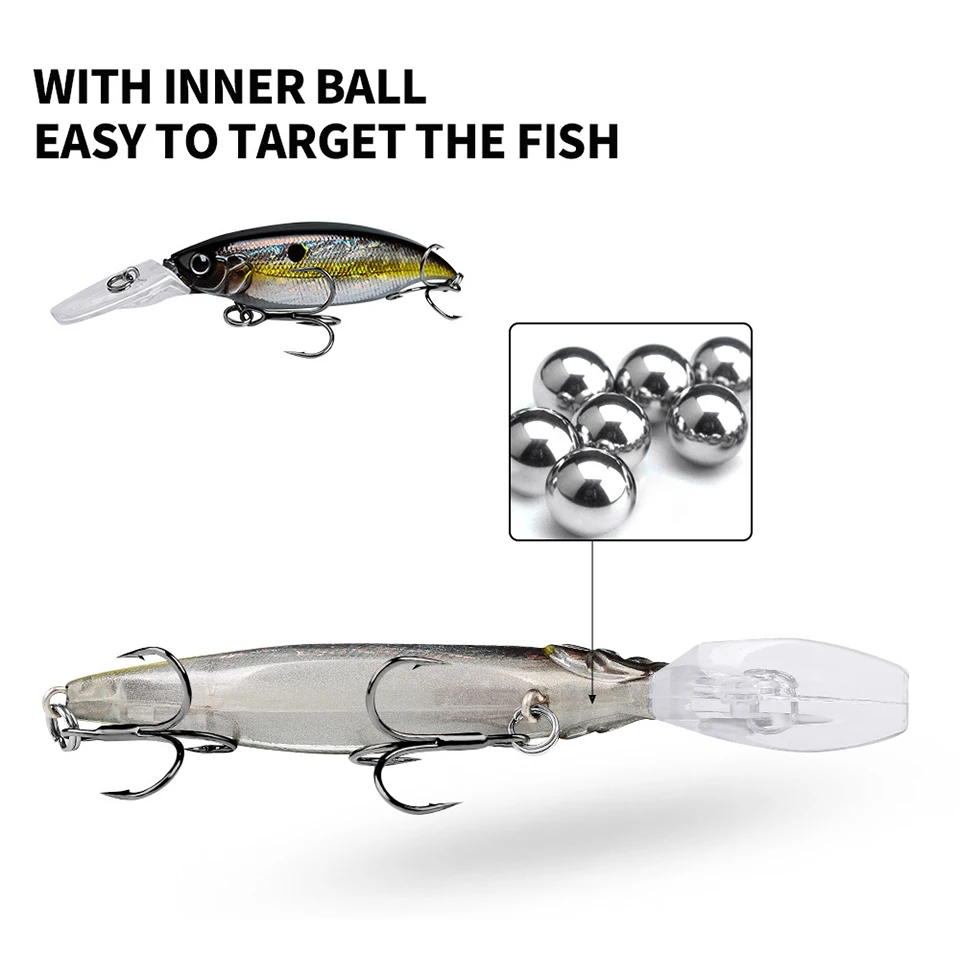 WITH INNER BALL
EASY TO TARGET THE FISH