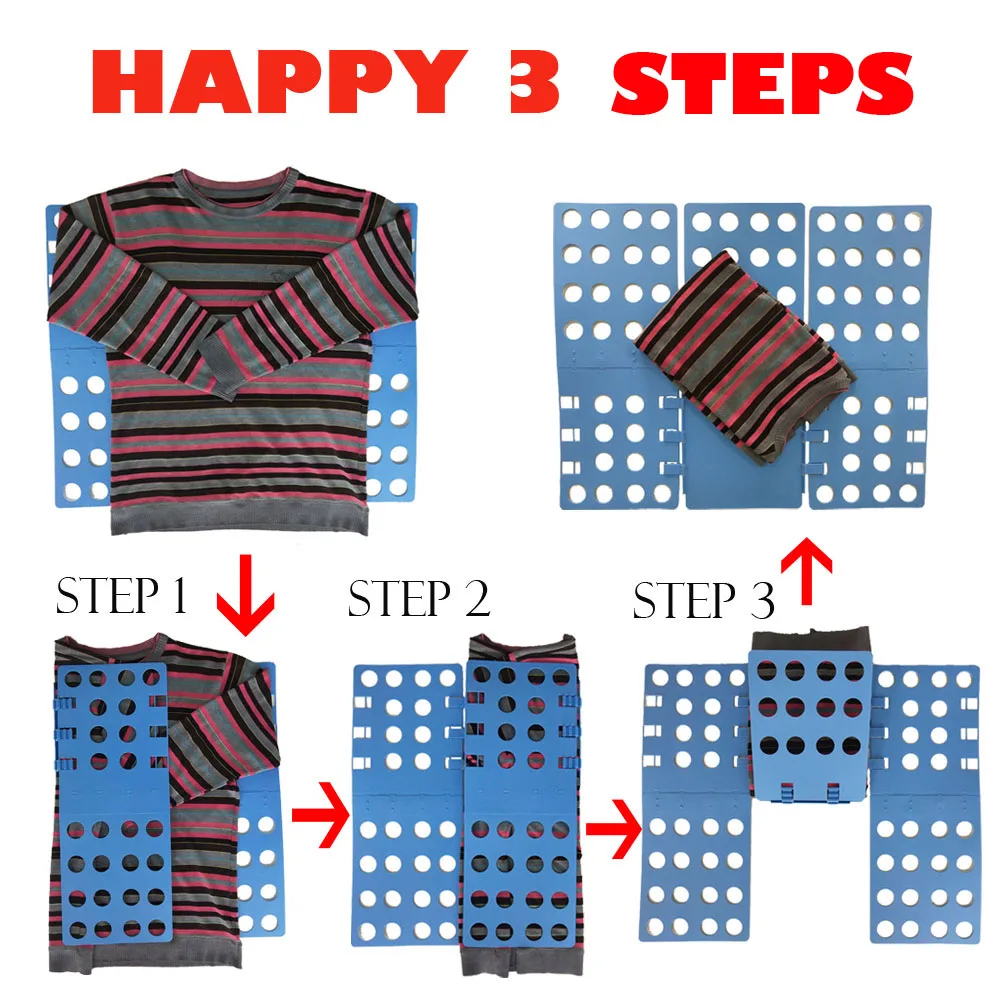 HAPPY 3 STEPS

STEP 1

STEP 2

STEP 3