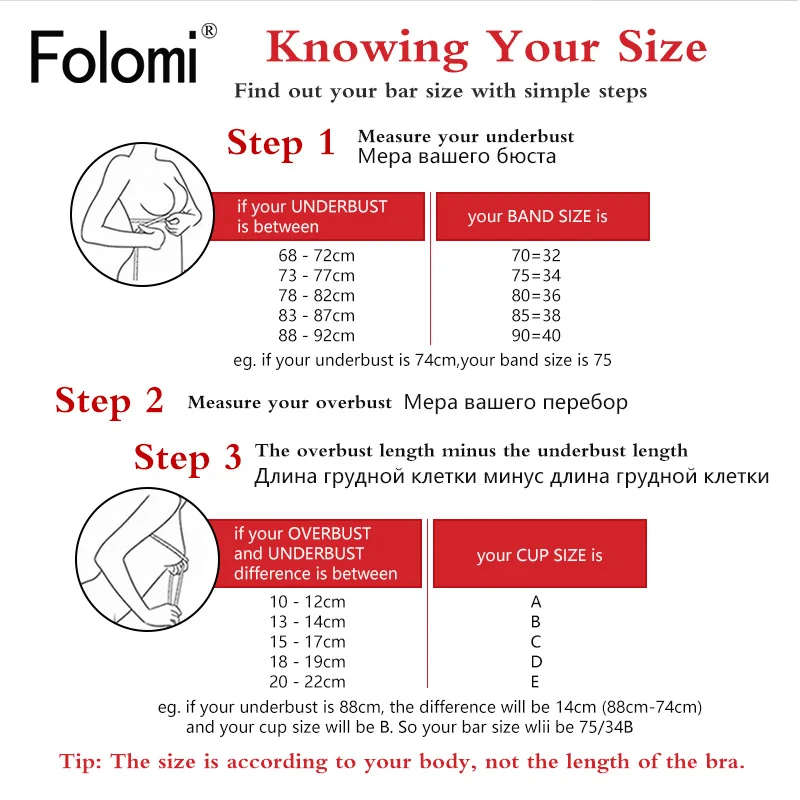 Folomi®

Knowing Your Size

Find out your bar size with simple steps

Step 1 Measure your underbust
Мера вашего бюста

| if your UNDERBUST is between | your BAND SIZE is |
|---|---|
| 68 - 72cm | 70=32 |
| 73 - 77cm | 75=34 |
| 78 - 82cm | 80=36 |
| 83 - 87cm | 85=38 |
| 88 - 92cm | 90=40 |

eg. if your underbust is 74cm,your band size is 75

Step 2 Measure your overbust Мера вашего перебор

Step 3 The overbust length minus the underbust length
Длина грудной клетки минус длина грудной клетки

| if your OVERBUST and UNDERBUST difference is between | your CUP SIZE is |
|---|---|
| 10 - 12cm | A |
| 13 - 14cm | B |
| 15 - 17cm | C |
| 18 - 19cm | D |
| 20 - 22cm | E |

eg. if your underbust is 88cm, the difference will be 14cm (88cm-74cm) and your cup size will be B. So your bar size wlii be 75/34B

Tip: The size is according to your body, not the length of the bra.