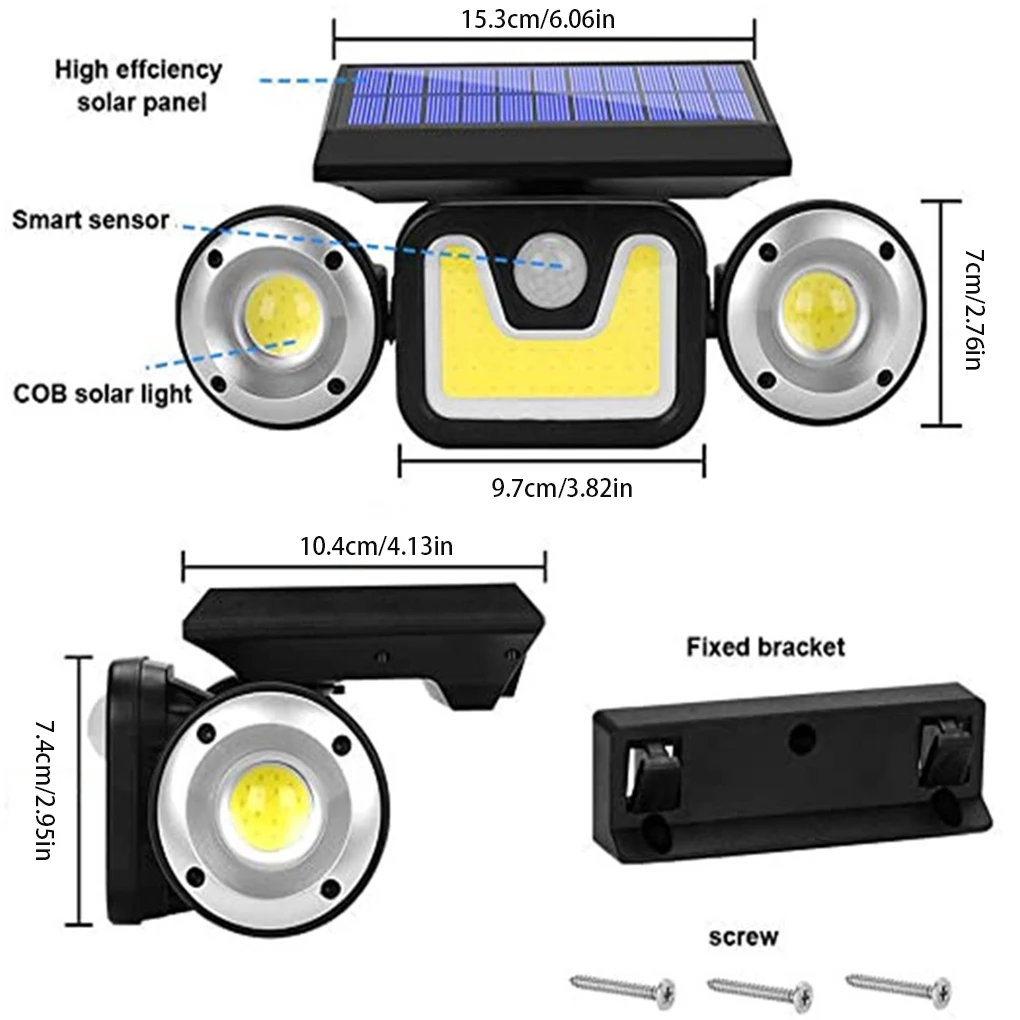 15.3cm/6.06in

High effciency solar panel

Smart sensor

COB solar light

7cm/2.76in

9.7cm/3.82in

10.4cm/4.13in

7.4cm/2.95in

Fixed bracket

screw