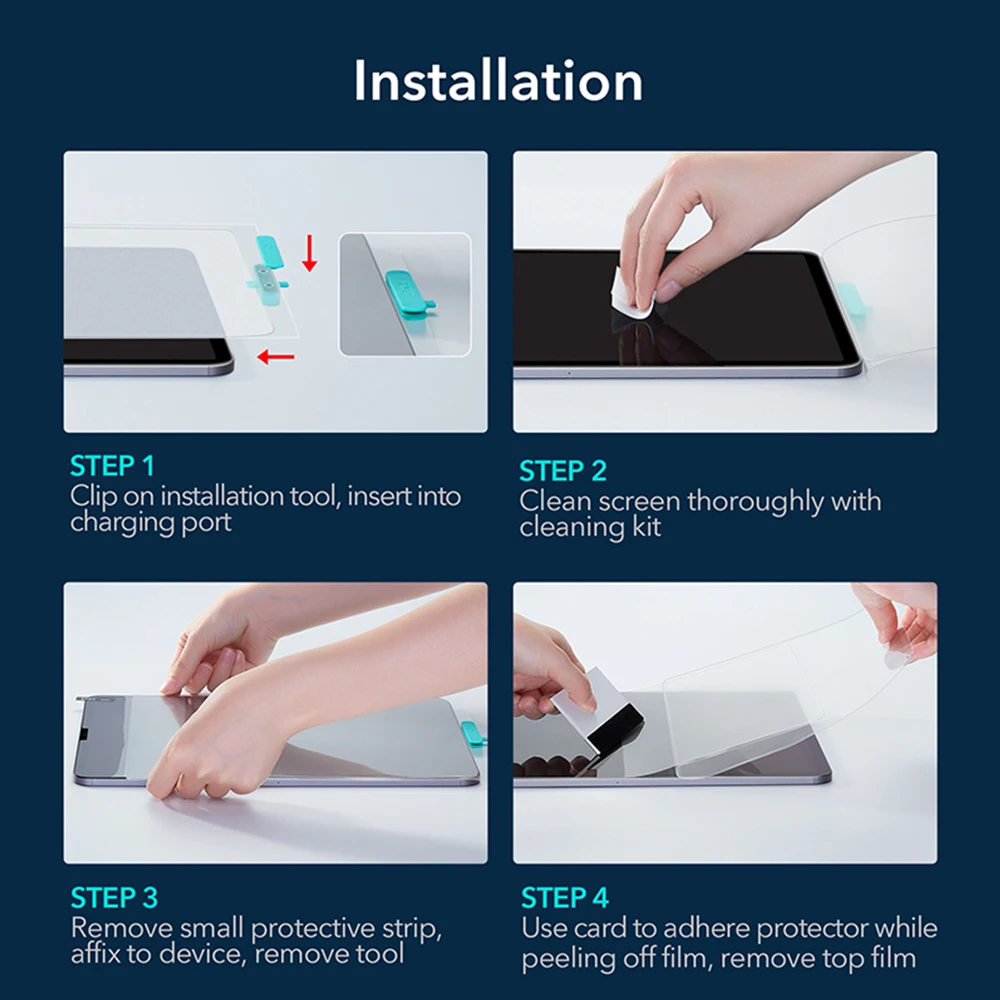 Installation

STEP 1
Clip on installation tool, insert into charging port

STEP 2
Clean screen thoroughly with cleaning kit

STEP 3
Remove small protective strip, affix to device, remove tool

STEP 4
Use card to adhere protector while peeling off film, remove top film