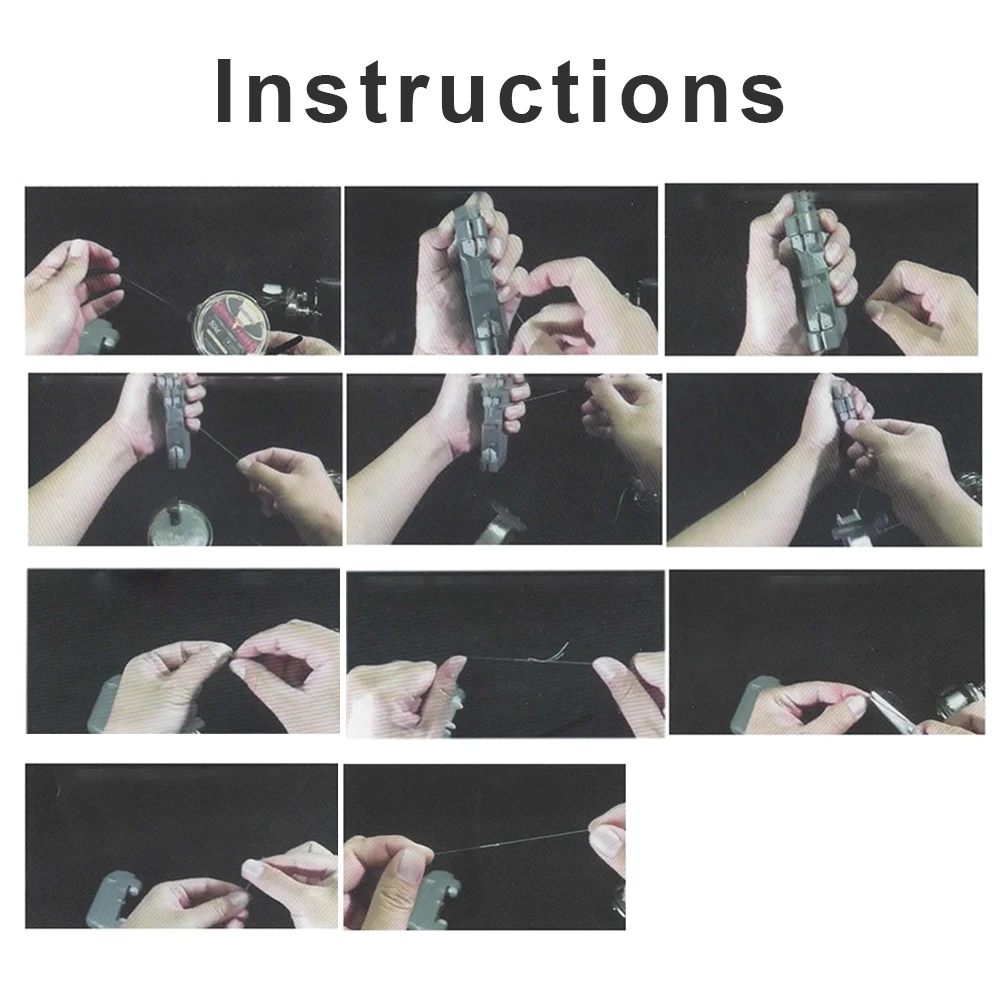 Instructions