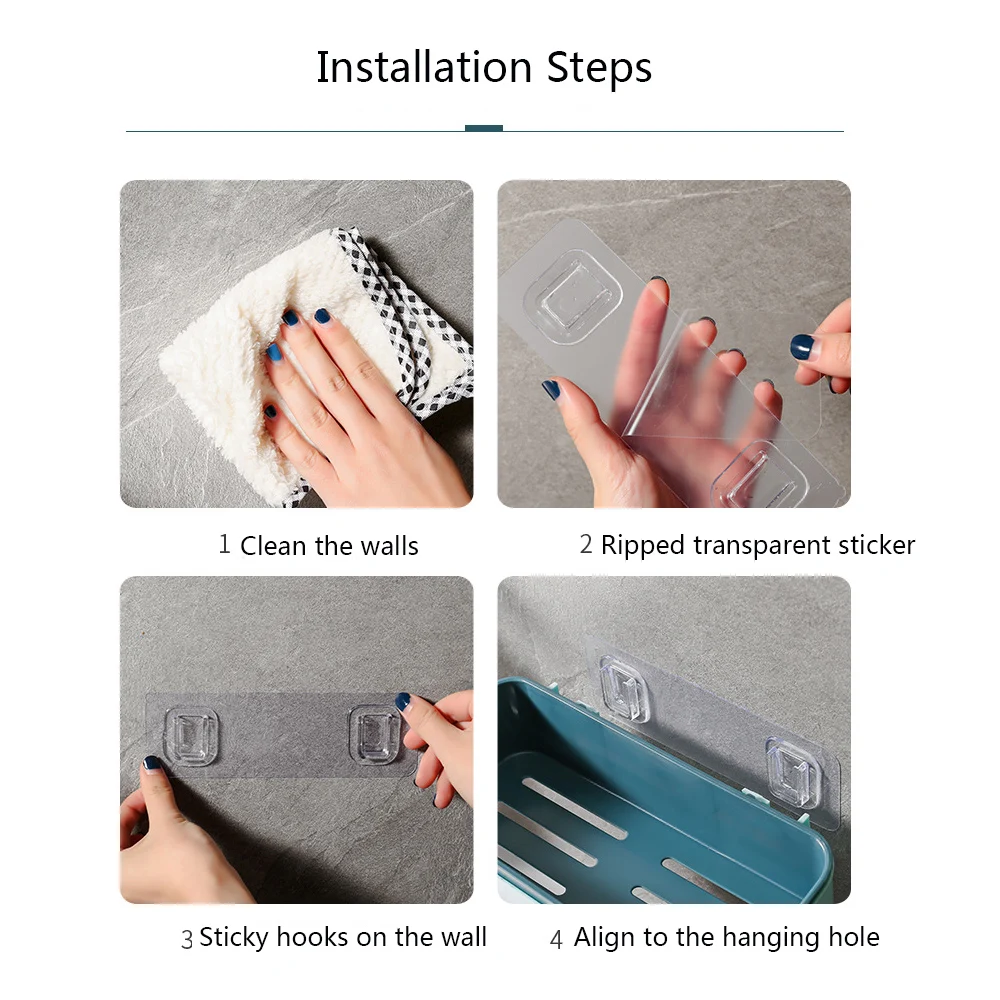 Installation Steps

1 Clean the walls

2 Ripped transparent sticker

3 Sticky hooks on the wall

4 Align to the hanging hole