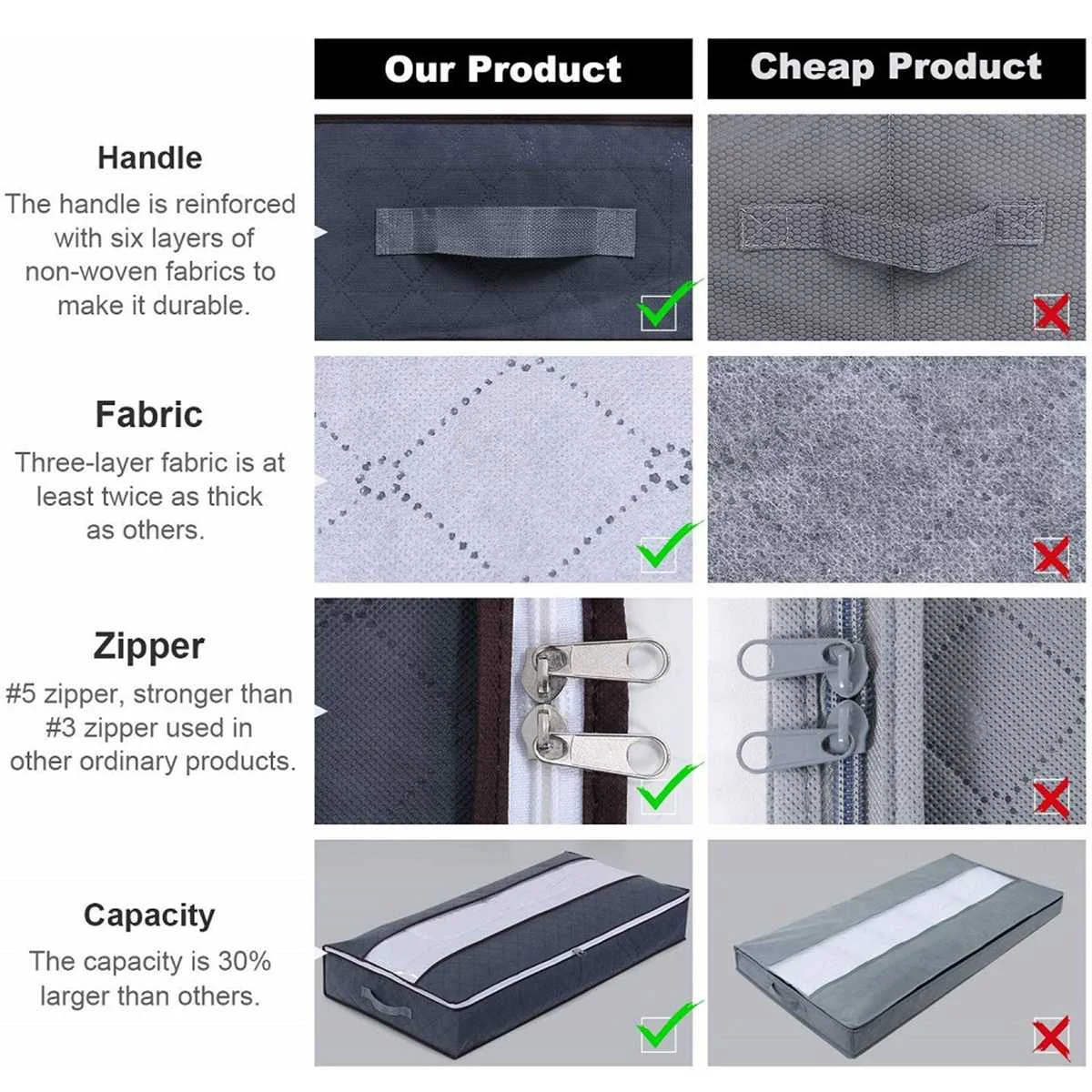 Our Product

Cheap Product

Handle

The handle is reinforced with six layers of non-woven fabrics to make it durable.

Fabric

Three-layer fabric is at least twice as thick as others.

Zipper

#5 zipper, stronger than #3 zipper used in other ordinary products.

Capacity

The capacity is 30% larger than others.