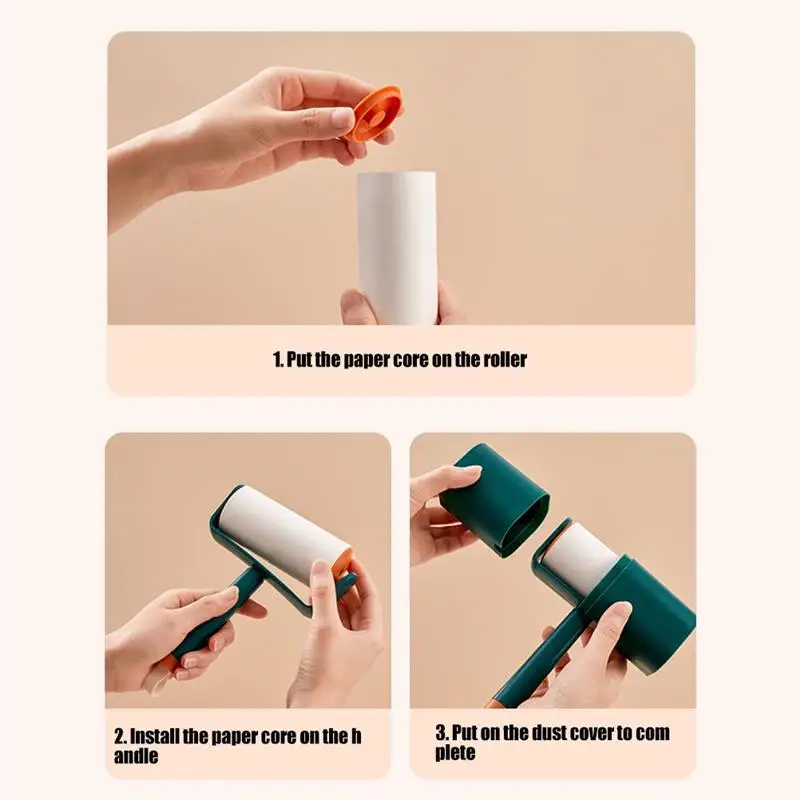 1. Put the paper core on the roller

2. Install the paper core on the h andle

3. Put on the dust cover to com plete