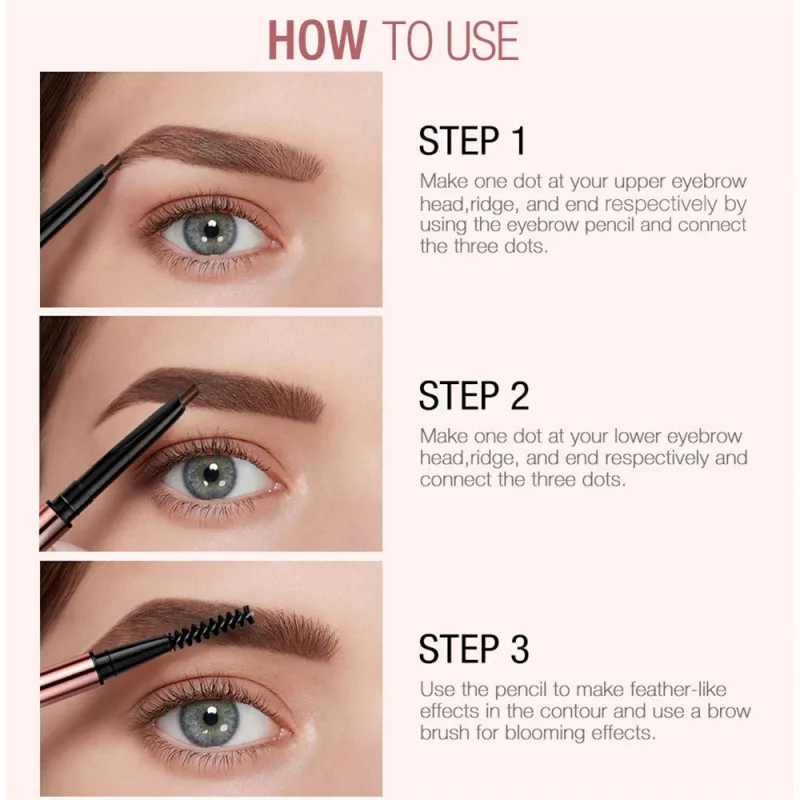 HOW TO USE

STEP 1

Make one dot at your upper eyebrow head,ridge, and end respectively by using the eyebrow pencil and connect the three dots.

STEP 2

Make one dot at your lower eyebrow head,ridge, and end respectively and connect the three dots.

STEP 3

Use the pencil to make feather-like effects in the contour and use a brow brush for blooming effects.