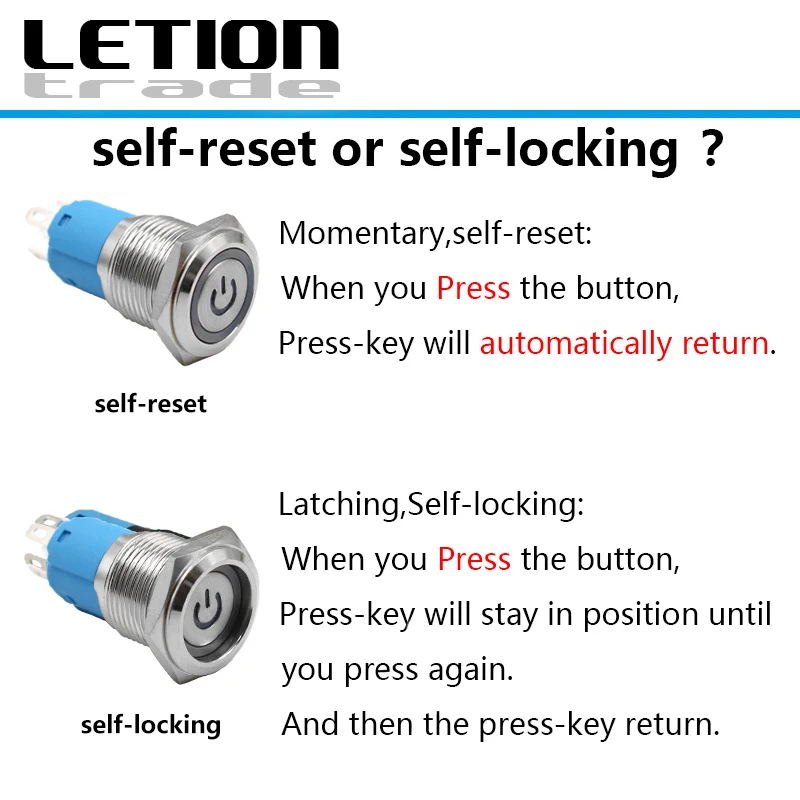 LETION
trade

self-reset or self-locking ?

Momentary,self-reset:
When you Press the button,
Press-key will automatically return.

self-reset

Latching,Self-locking:
When you Press the button,
Press-key will stay in position until you press again.
And then the press-key return.

self-locking