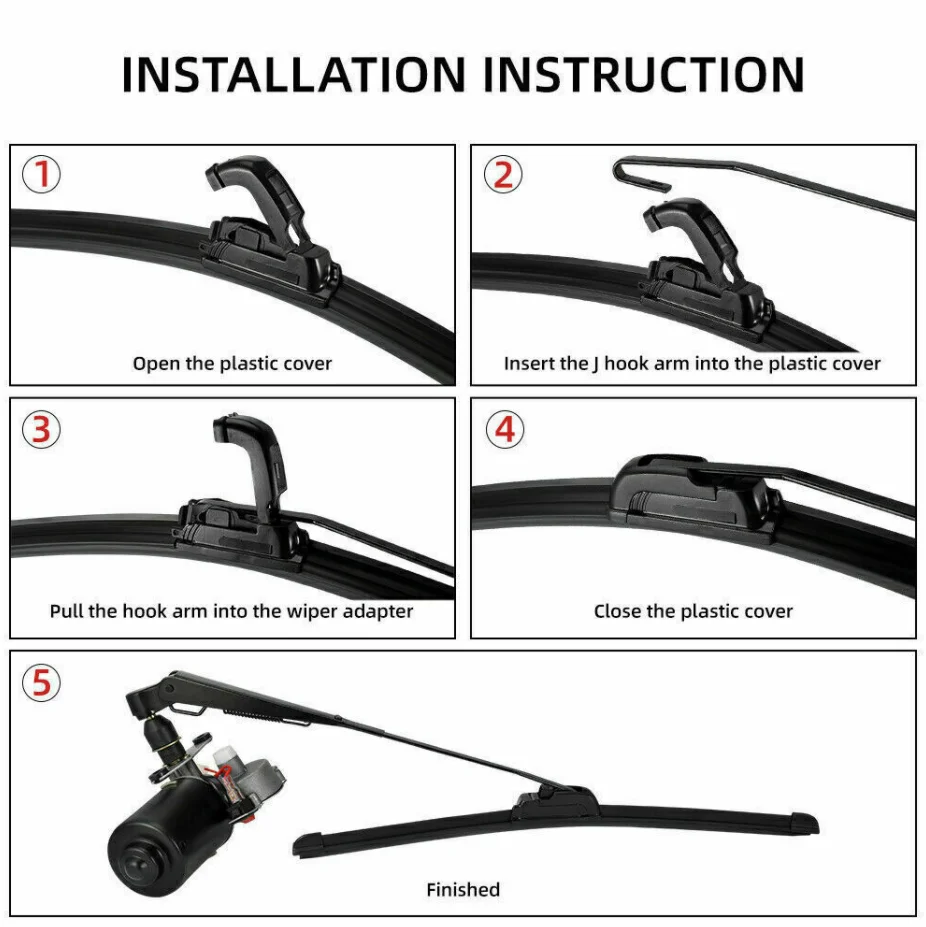 INSTALLATION INSTRUCTION

1
Open the plastic cover

2
Insert the J hook arm into the plastic cover

3
Pull the hook arm into the wiper adapter

4
Close the plastic cover

5
Finished