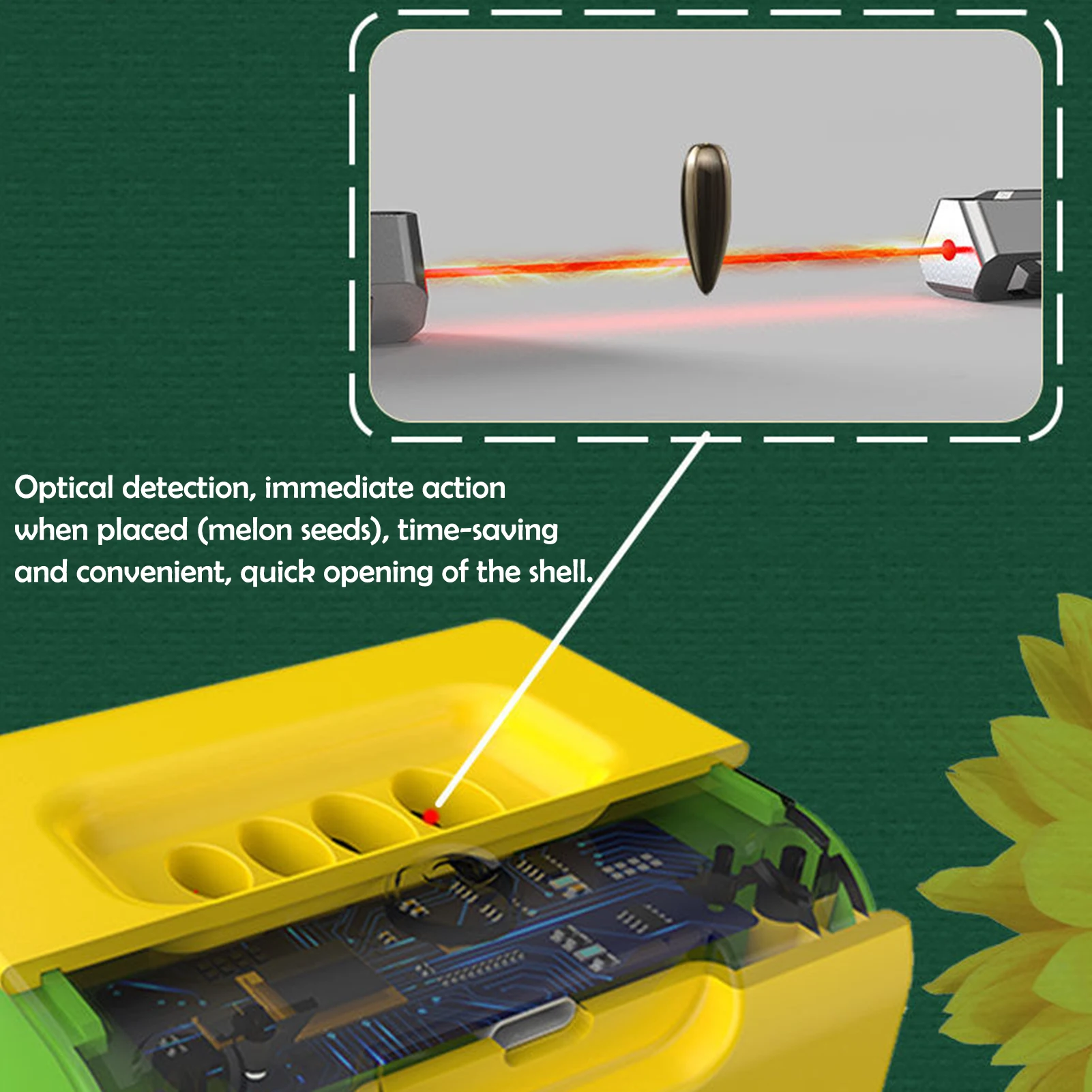 Optical detection, immediate action when placed (melon seeds), time-saving and convenient, quick opening of the shell.