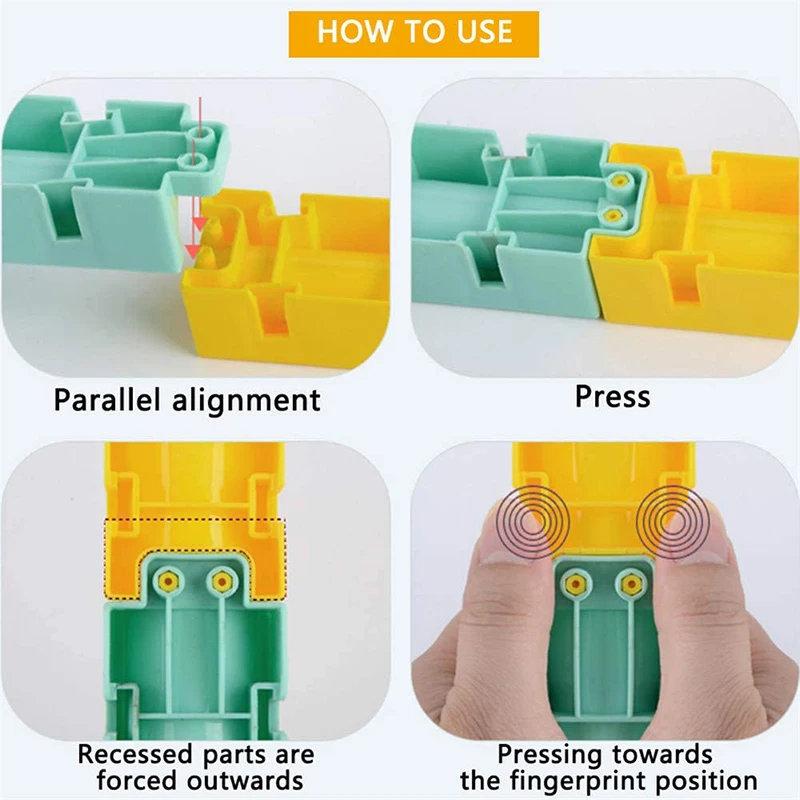 HOW TO USE

Parallel alignment

Press

Recessed parts are forced outwards

Pressing towards the fingerprint position