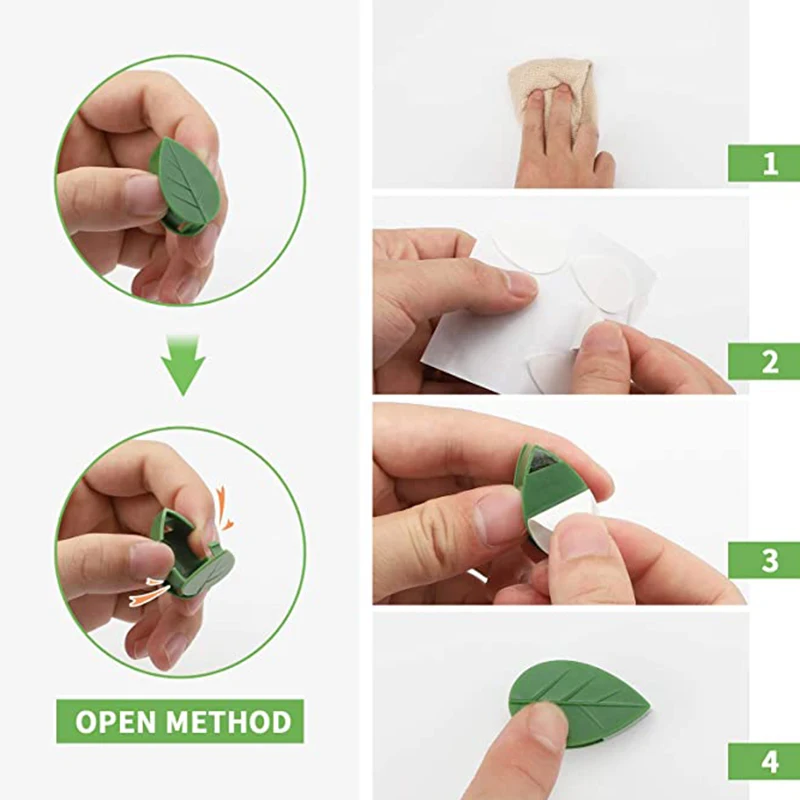 OPEN METHOD

1

2

3

4