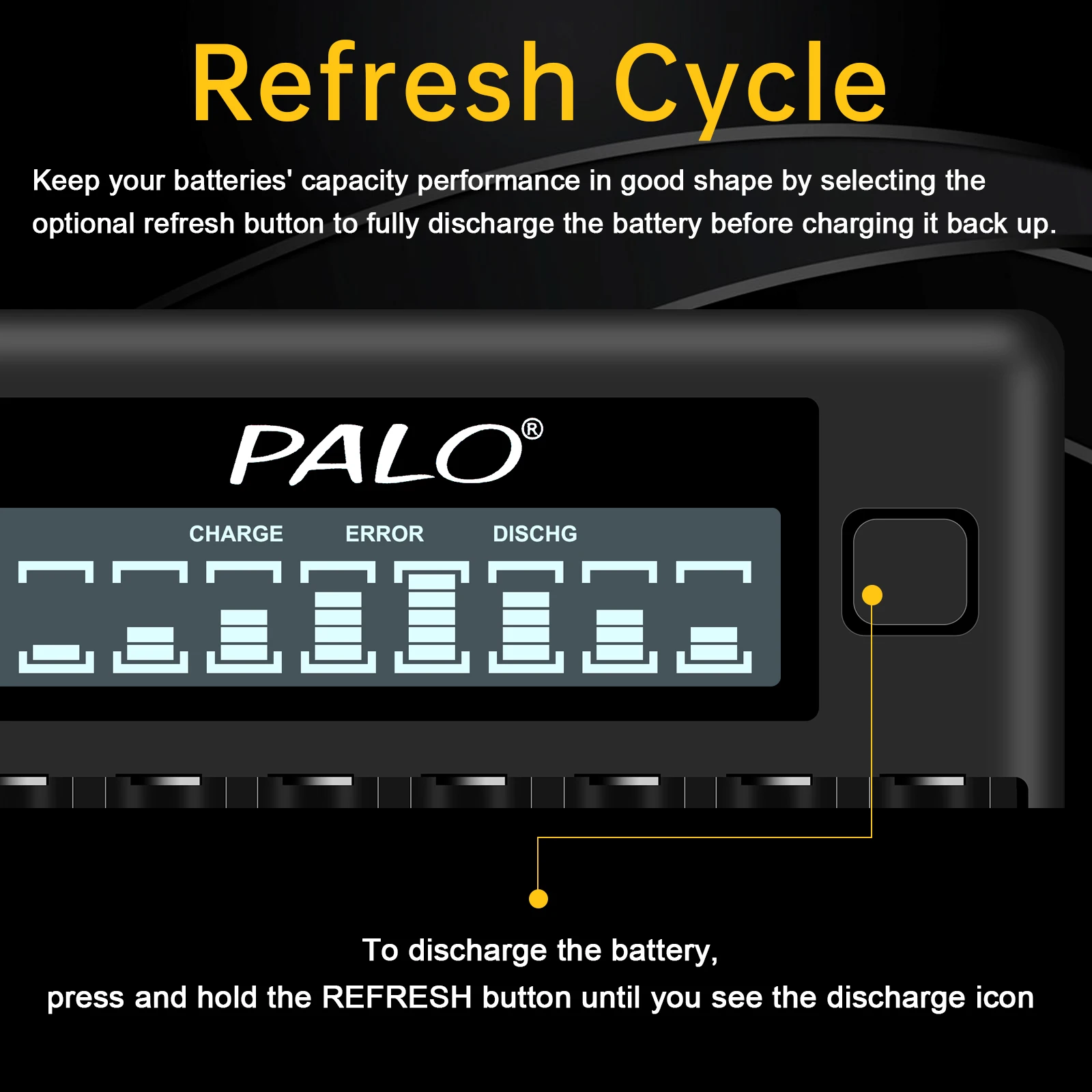 Refresh Cycle

Keep your batteries' capacity performance in good shape by selecting the optional refresh button to fully discharge the battery before charging it back up.

PALO®

CHARGE ERROR DISCHG

To discharge the battery,
press and hold the REFRESH button until you see the discharge icon